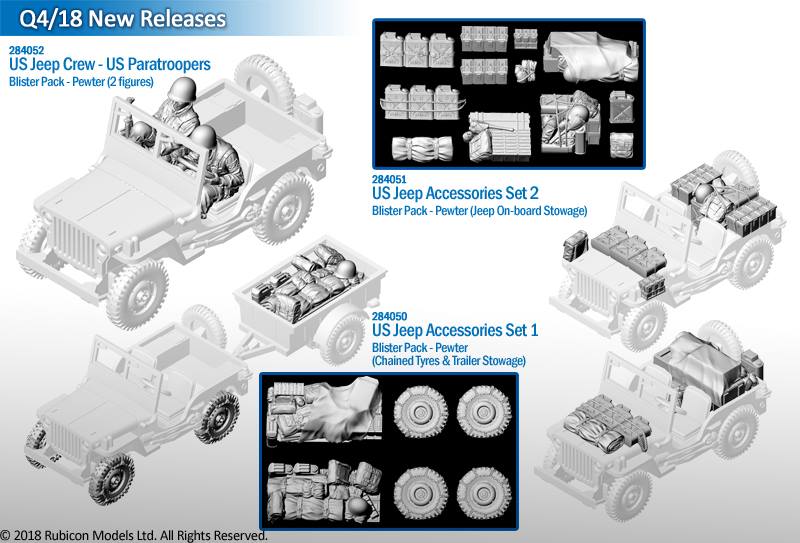 Q4/18 New Releases

284052
US Jeep Crew - US Paratroopers
Blister Pack - Pewter (2 figures)

284051
US Jeep Accessories Set 2
Blister Pack - Pewter (Jeep On-board Stowage)

284050
US Jeep Accessories Set 1
Blister Pack - Pewter
(Chained Tyres & Trailer Stowage)

© 2018 Rubicon Models Ltd. All Rights Reserved.