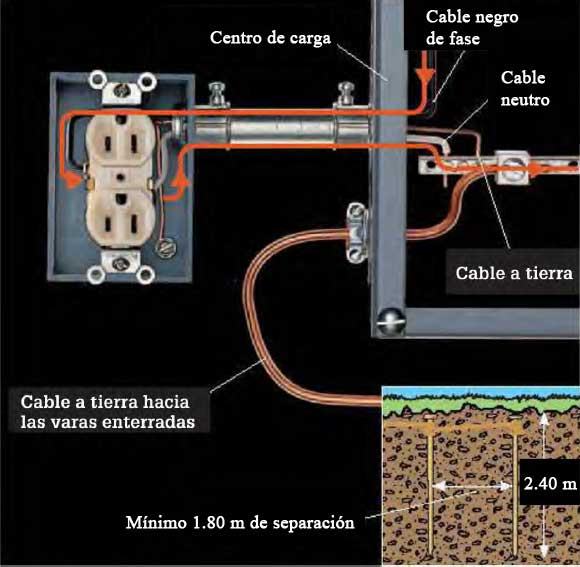 Centro de carga

Cable negro de fase

Cable neutro

Cable a tierra

Cable a tierra hacia las varas enterradas

2.40 m

Mínimo 1.80 m de separación