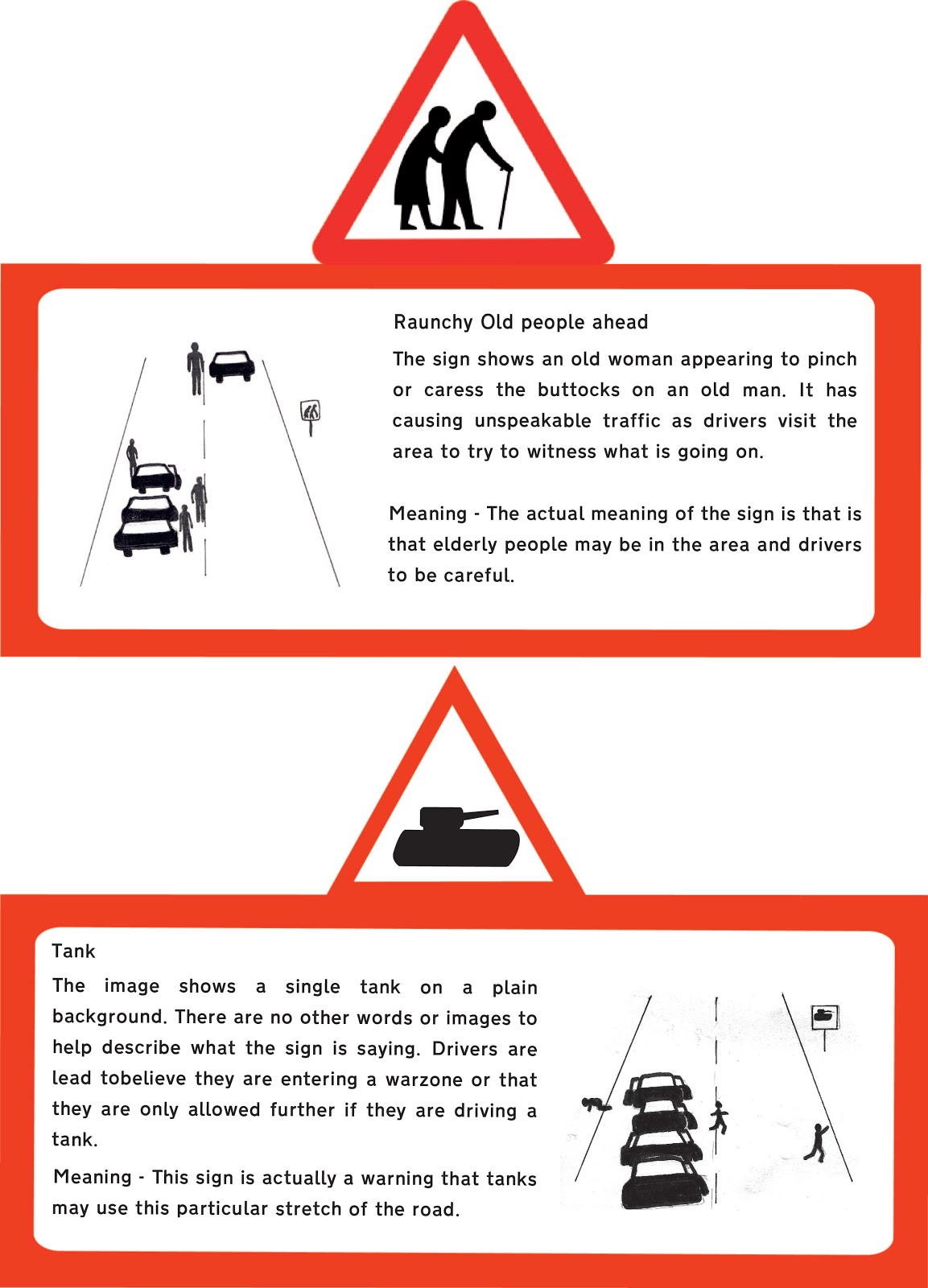 Raunchy Old people ahead

The sign shows an old woman appearing to pinch or caress the buttocks on an old man. It has causing unspeakable traffic as drivers visit the area to try to witness what is going on.

Meaning - The actual meaning of the sign is that is that elderly people may be in the area and drivers to be careful.

Tank

The image shows a single tank on a plain background. There are no other words or images to help describe what the sign is saying. Drivers are lead tobelieve they are entering a warzone or that they are only allowed further if they are driving a tank.

Meaning - This sign is actually a warning that tanks may use this particular stretch of the road.