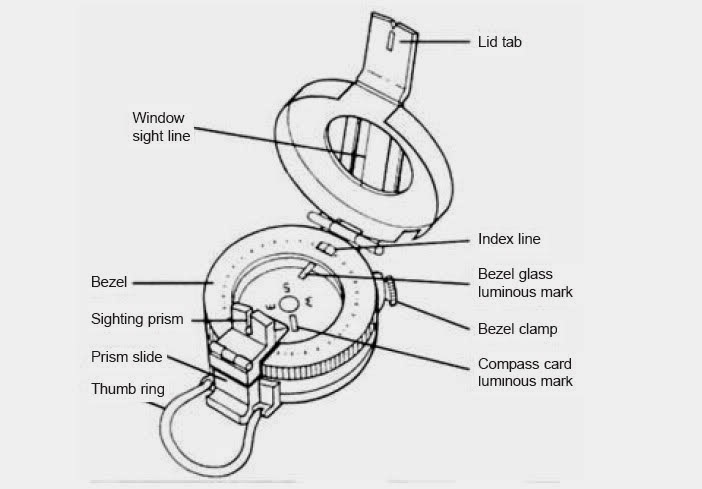 Lid tab

Window sight line

Index line

Bezel

Bezel glass luminous mark

Sighting prism

Bezel clamp

Prism slide

Compass card luminous mark

Thumb ring

S

E

W