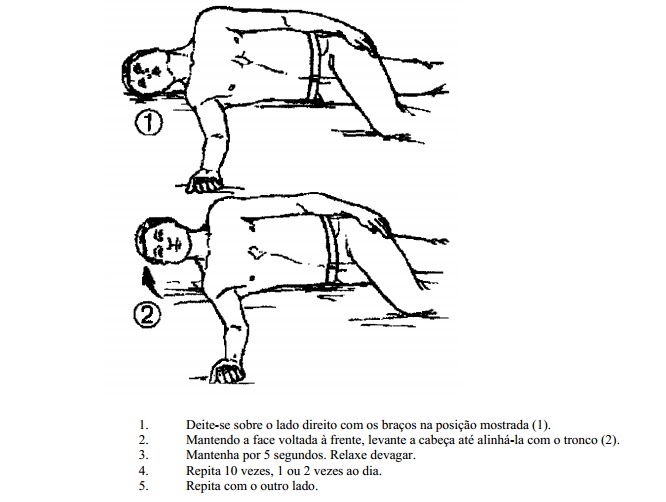 1

2

1. Deite-se sobre o lado direito com os braços na posição mostrada (1).
2. Mantendo a face voltada à frente, levante a cabeça até alinhá-la com o tronco (2).
3. Mantenha por 5 segundos. Relaxe devagar.
4. Repita 10 vezes, 1 ou 2 vezes ao dia.
5. Repita com o outro lado.