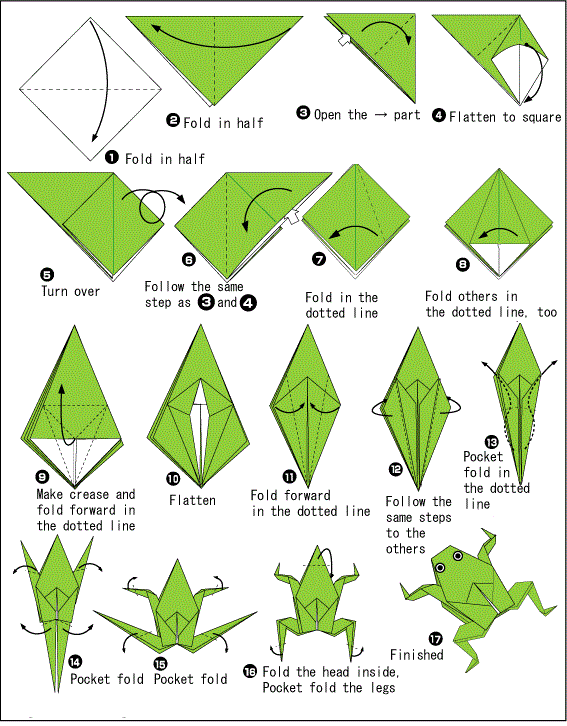 ❶ Fold in half

❷ Fold in half

❸ Open the → part

❹ Flatten to square

❺ Turn over

❻ Follow the same step as ❸ and ❹

❼ Fold in the dotted line

❽ Fold others in the dotted line, too

❾ Make crease and fold forward in the dotted line

❿ Flatten

⓫ Fold forward in the dotted line

⓬ Follow the same steps to the others

⓭ Pocket fold in the dotted line

⓮ Pocket fold

⓯ Pocket fold

⓰ Fold the head inside, Pocket fold the legs

⓱ Finished