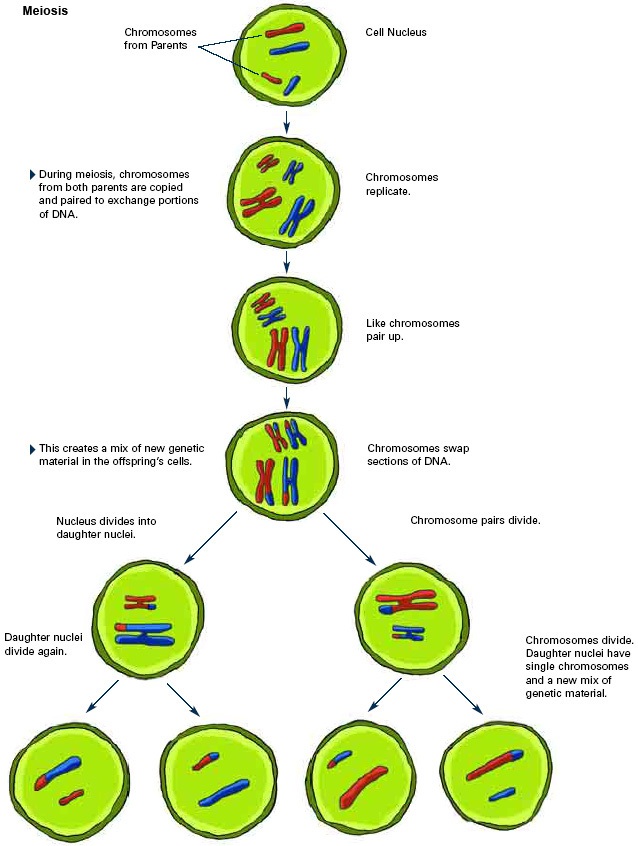 Meiosis

Chromosomes from Parents

Cell Nucleus

During meiosis, chromosomes from both parents are copied and paired to exchange portions of DNA.

Chromosomes replicate.

Like chromosomes pair up.

This creates a mix of new genetic material in the offspring's cells.

Chromosomes swap sections of DNA.

Nucleus divides into daughter nuclei.

Chromosome pairs divide.

Daughter nuclei divide again.

Chromosomes divide. Daughter nuclei have single chromosomes and a new mix of genetic material.