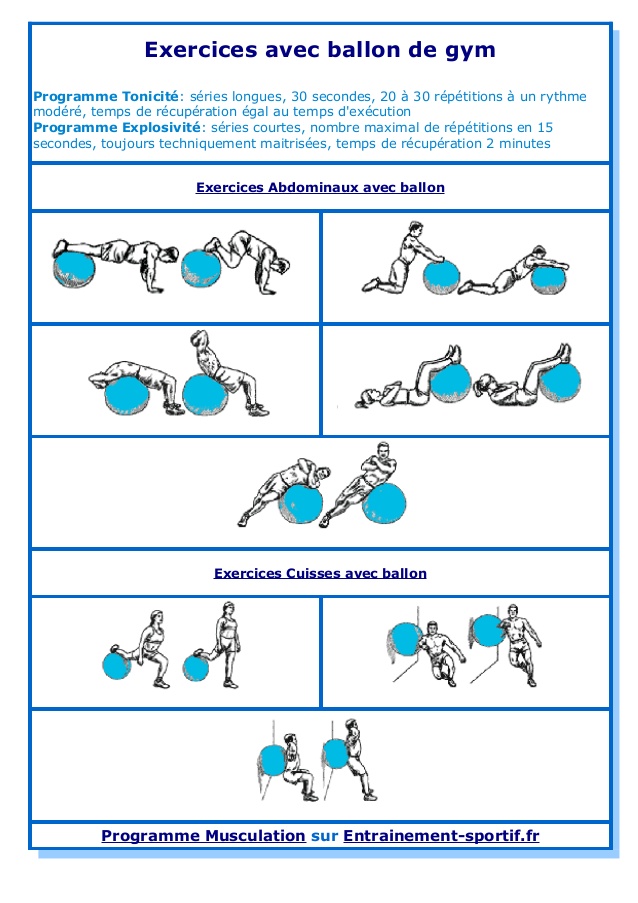 Exercices avec ballon de gym

Programme Tonicité: séries longues, 30 secondes, 20 à 30 répétitions à un rythme modéré, temps de récupération égal au temps d'exécution
Programme Explosivité: séries courtes, nombre maximal de répétitions en 15 secondes, toujours techniquement maitrisées, temps de récupération 2 minutes

Exercices Abdominaux avec ballon

Exercices Cuisses avec ballon

Programme Musculation sur Entrainement-sportif.fr