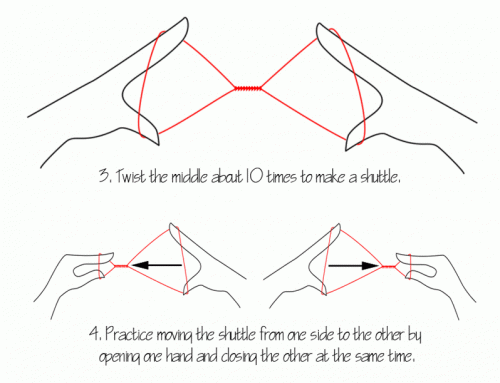 3. Twist the middle about 10 times to make a shuttle.

4. Practice moving the shuttle from one side to the other by opening one hand and closing the other at the same time.