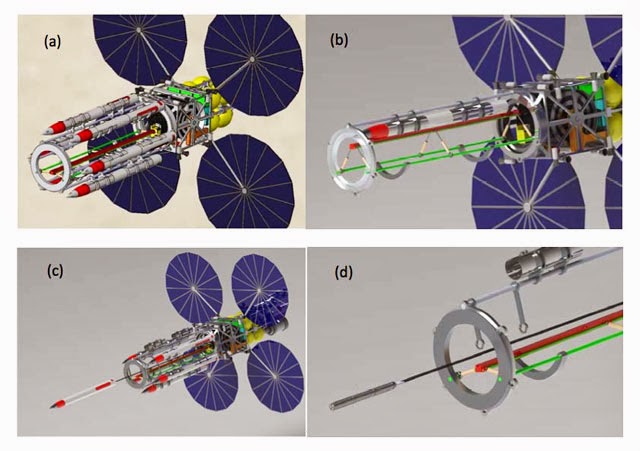 (a)

(b)

(c)

(d)