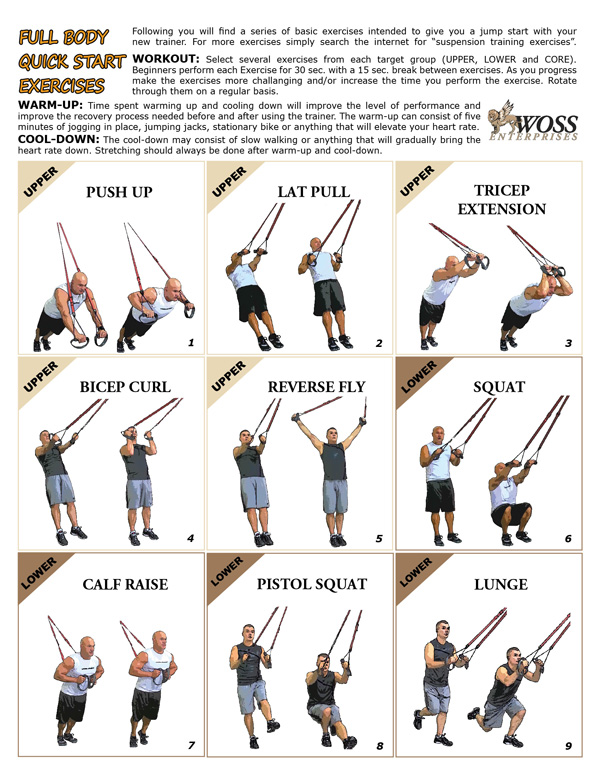 FULL BODY QUICK START EXERCISES

Following you will find a series of basic exercises intended to give you a jump start with your new trainer. For more exercises simply search the internet for "suspension training exercises".

WORKOUT: Select several exercises from each target group (UPPER, LOWER and CORE). Beginners perform each Exercise for 30 sec. with a 15 sec. break between exercises. As you progress make the exercises more challanging and/or increase the time you perform the exercise. Rotate through them on a regular basis.

WARM-UP: Time spent warming up and cooling down will improve the level of performance and improve the recovery process needed before and after using the trainer. The warm-up can consist of five minutes of jogging in place, jumping jacks, stationary bike or anything that will elevate your heart rate.

COOL-DOWN: The cool-down may consist of slow walking or anything that will gradually bring the heart rate down. Stretching should always be done after warm-up and cool-down.

WOSS ENTERPRISES

UPPER
PUSH UP
1

UPPER
LAT PULL
2

UPPER
TRICEP EXTENSION
3

UPPER
BICEP CURL
4

UPPER
REVERSE FLY
5

LOWER
SQUAT
6

LOWER
CALF RAISE
7

LOWER
PISTOL SQUAT
8

LOWER
LUNGE
9