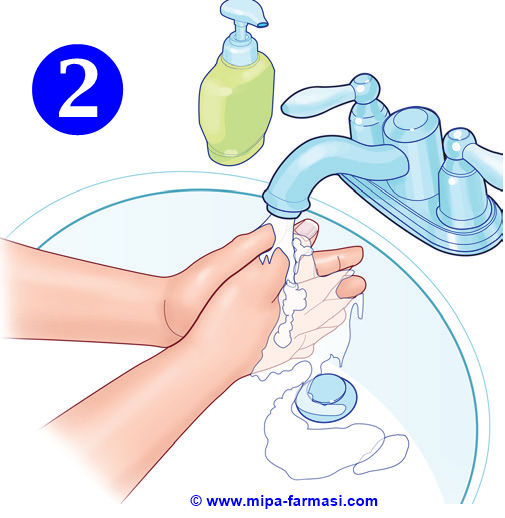 2

© www.mipa-farmasi.com