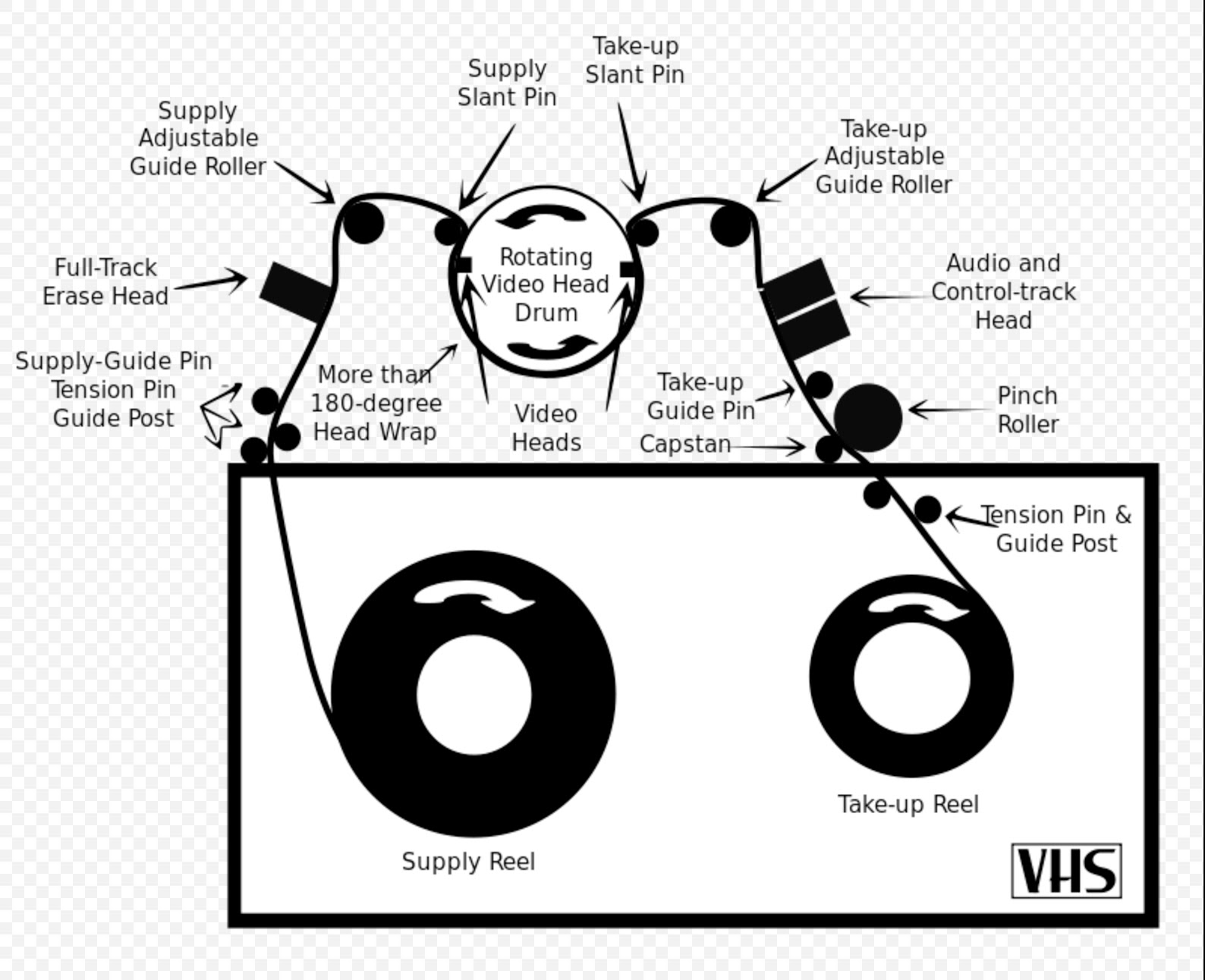 Supply Adjustable Guide Roller

Supply Slant Pin

Take-up Slant Pin

Take-up Adjustable Guide Roller

Full-Track Erase Head

Rotating Video Head Drum

Audio and Control-track Head

Supply-Guide Pin Tension Pin Guide Post

More than 180-degree Head Wrap

Video Heads

Take-up Guide Pin

Capstan

Pinch Roller

Tension Pin & Guide Post

Supply Reel

Take-up Reel

VHS