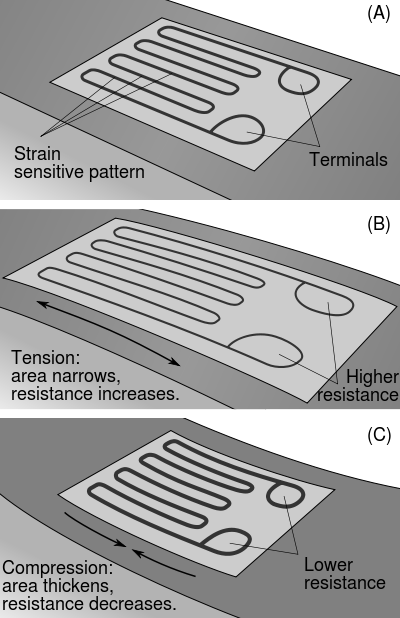 (A)

Strain sensitive pattern

Terminals

(B)

Tension: area narrows, resistance increases.

Higher resistance

(C)

Compression: area thickens, resistance decreases.

Lower resistance