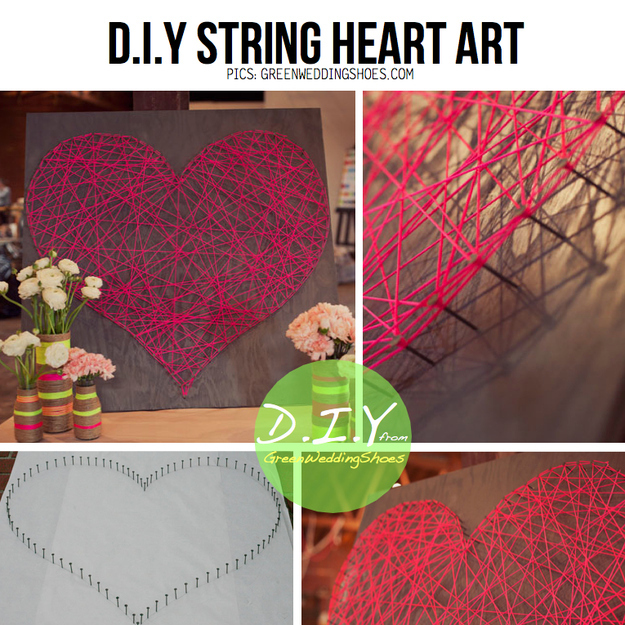 D.I.Y STRING HEART ART
PICS: GREENWEDDINGSHOES.COM

D.I.Y from
GreenWeddingShoes