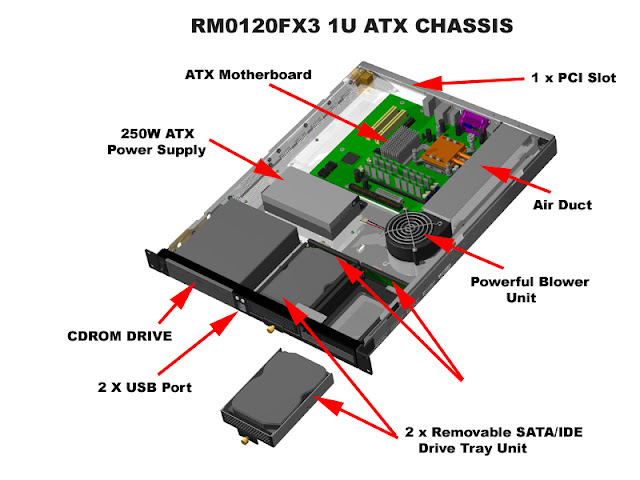 RM0120FX3 1U ATX CHASSIS

ATX Motherboard

1 x PCI Slot

250W ATX
Power Supply

Air Duct

Powerful Blower
Unit

CDROM DRIVE

2 X USB Port

2 x Removable SATA/IDE
Drive Tray Unit