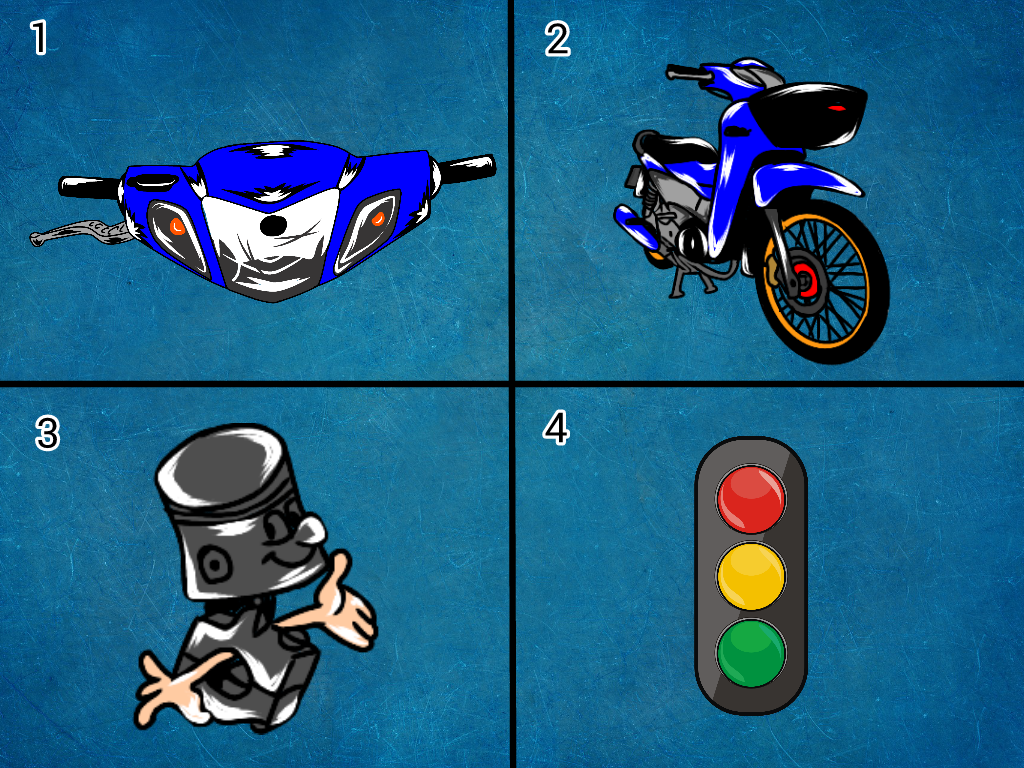 1

2

3

4