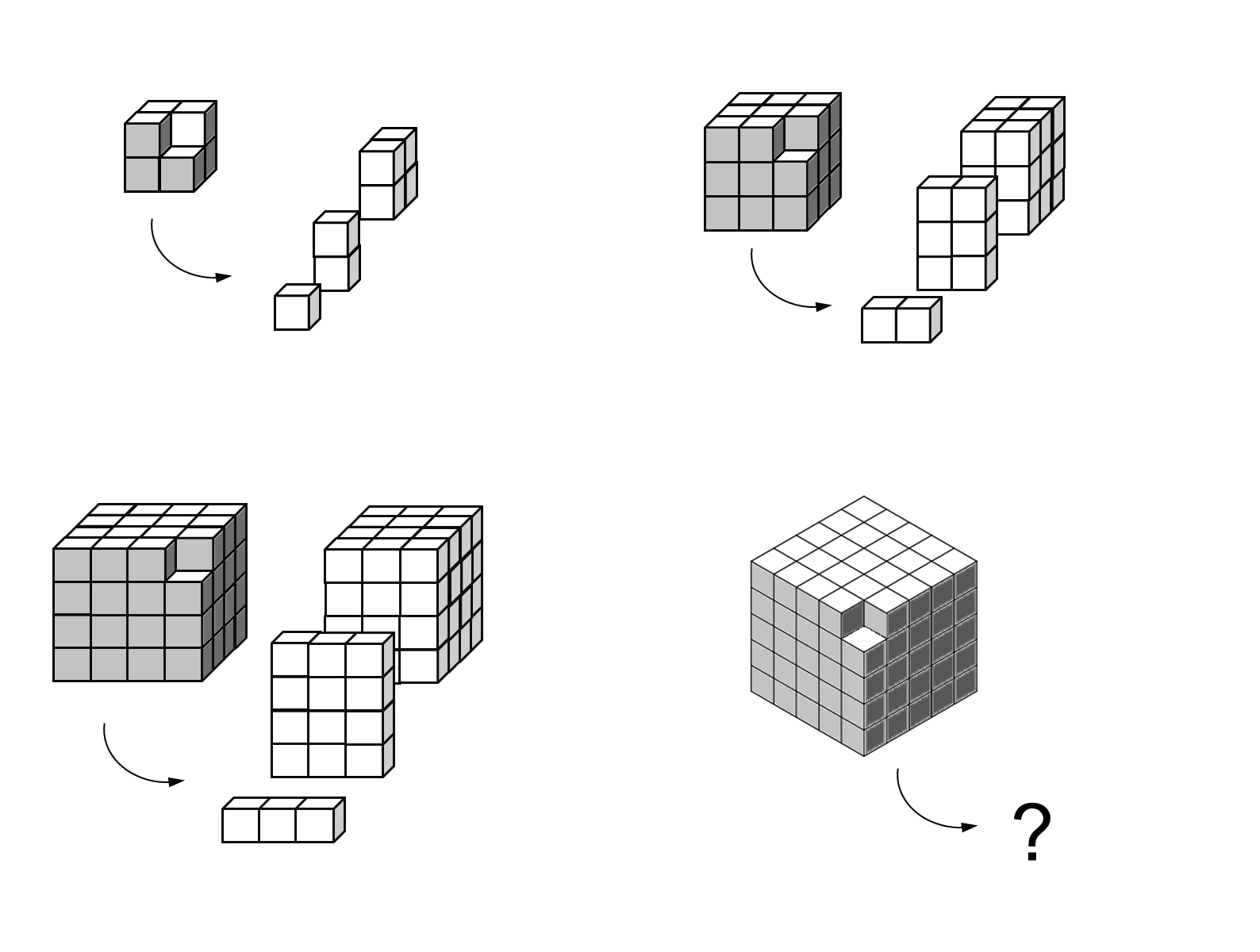 ?