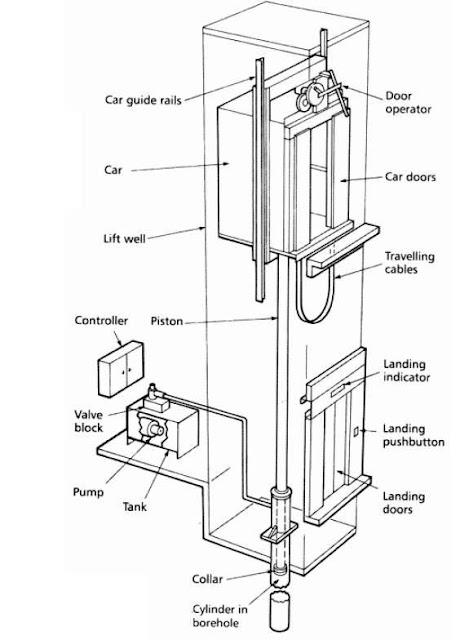 Car guide rails

Door operator

Car

Car doors

Lift well

Travelling cables

Controller

Piston

Landing indicator

Valve block

Landing pushbutton

Pump

Tank

Landing doors

Collar

Cylinder in borehole