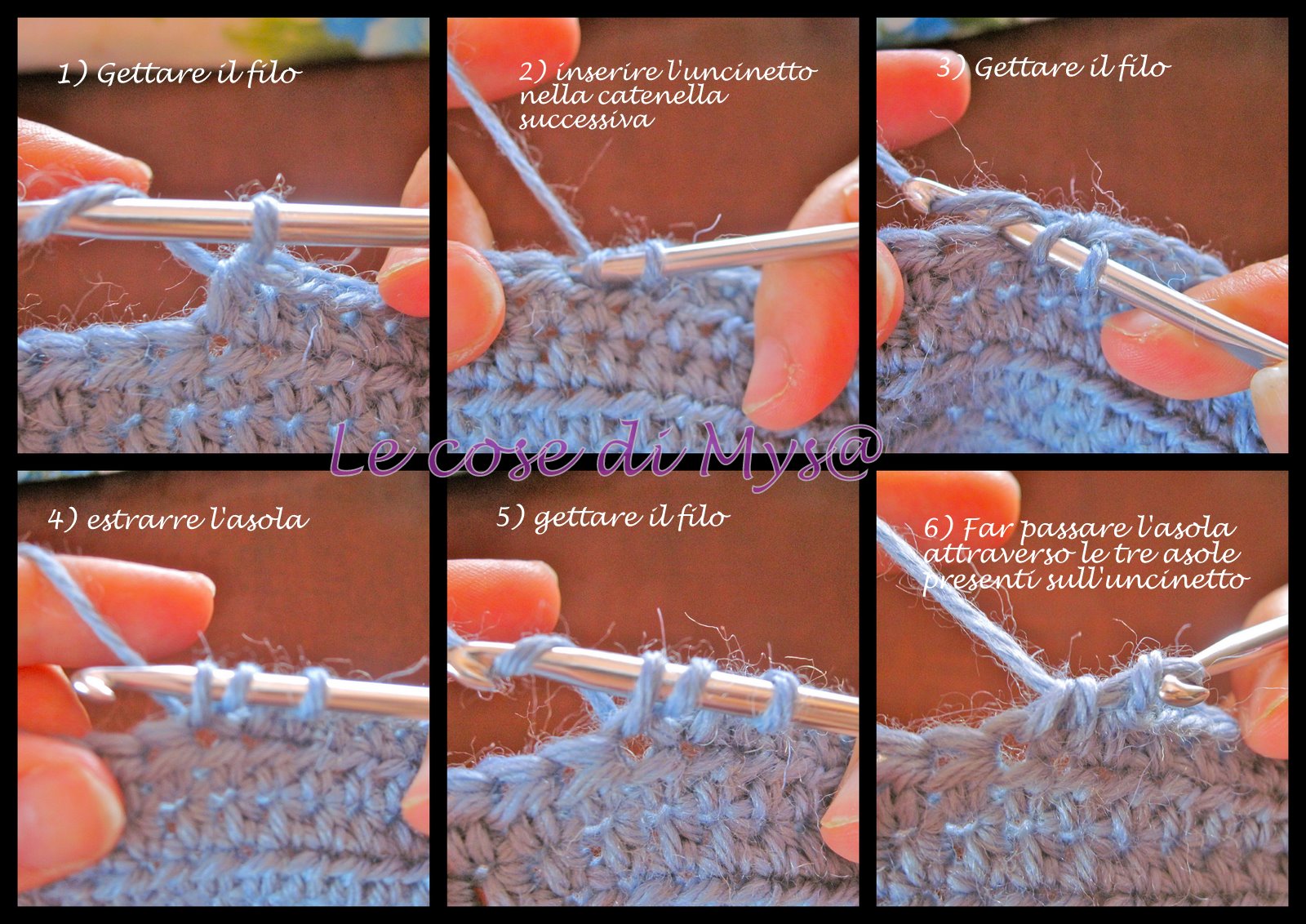 1) Gettare il filo

2) inserire l'uncinetto nella catenella successiva

3) Gettare il filo

Le cose di Mys@

4) estrarre l'asola

5) gettare il filo

6) Far passare l'asola attraverso le tre asole presenti sull'uncinetto