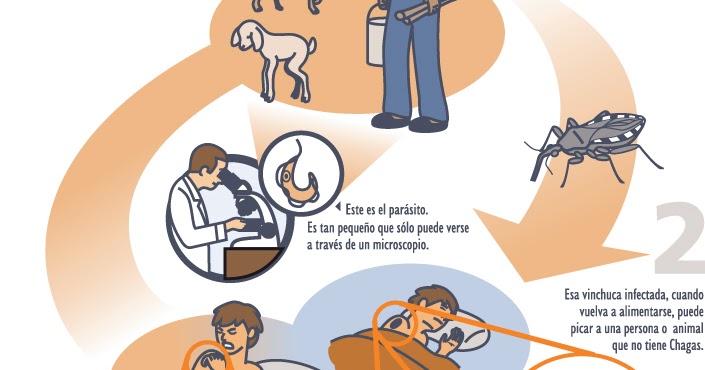 Este es el parásito. Es tan pequeño que sólo puede verse a través de un microscopio.

2

Esa vinchuca infectada, cuando vuelva a alimentarse, puede picar a una persona o animal que no tiene Chagas.