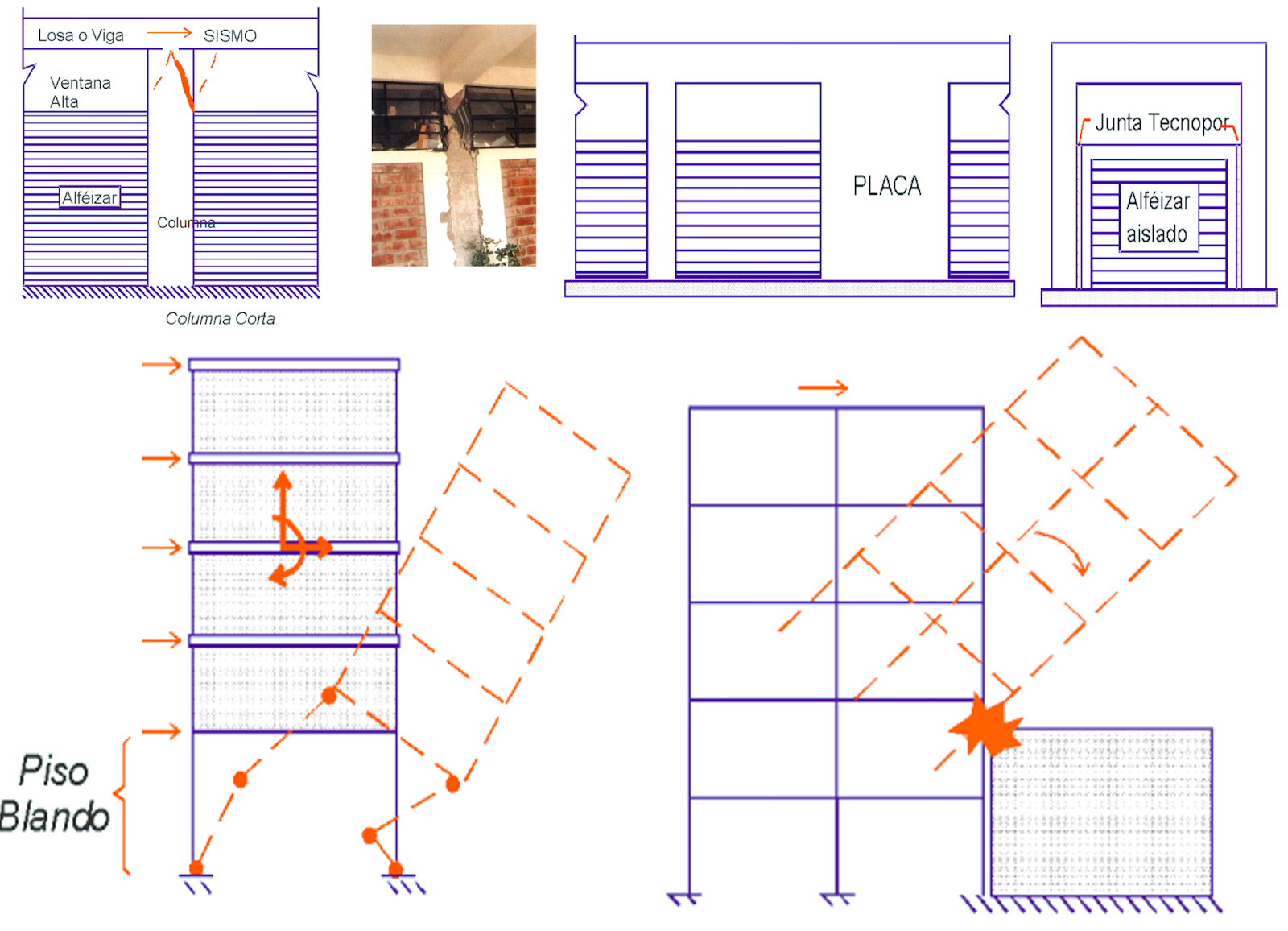 Losa o Viga

SISMO

Ventana Alta

Alféizar

Columna

Columna Corta

PLACA

Junta Tecnopor

Alféizar aislado

Piso Blando