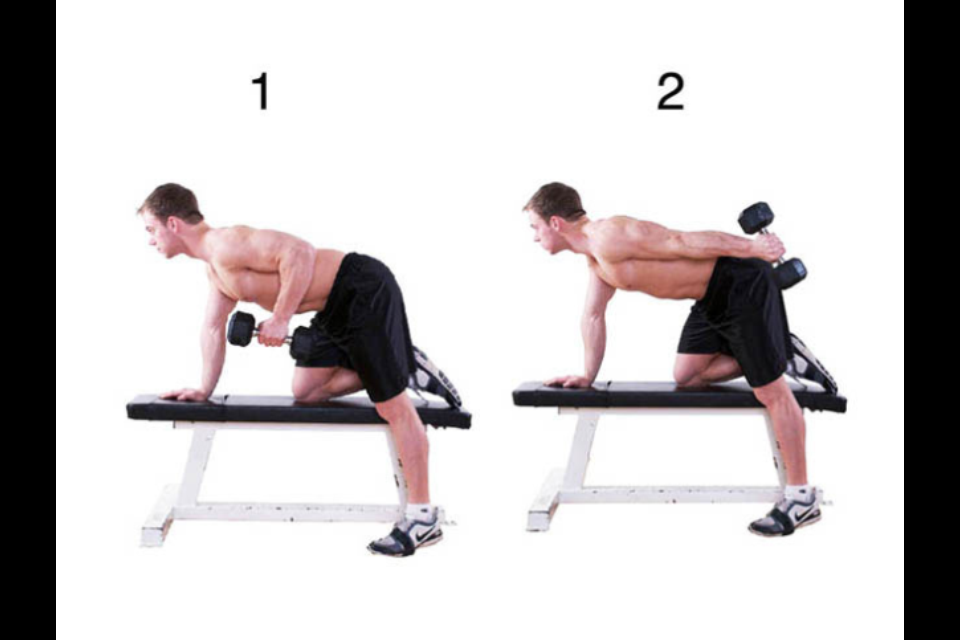 1

2