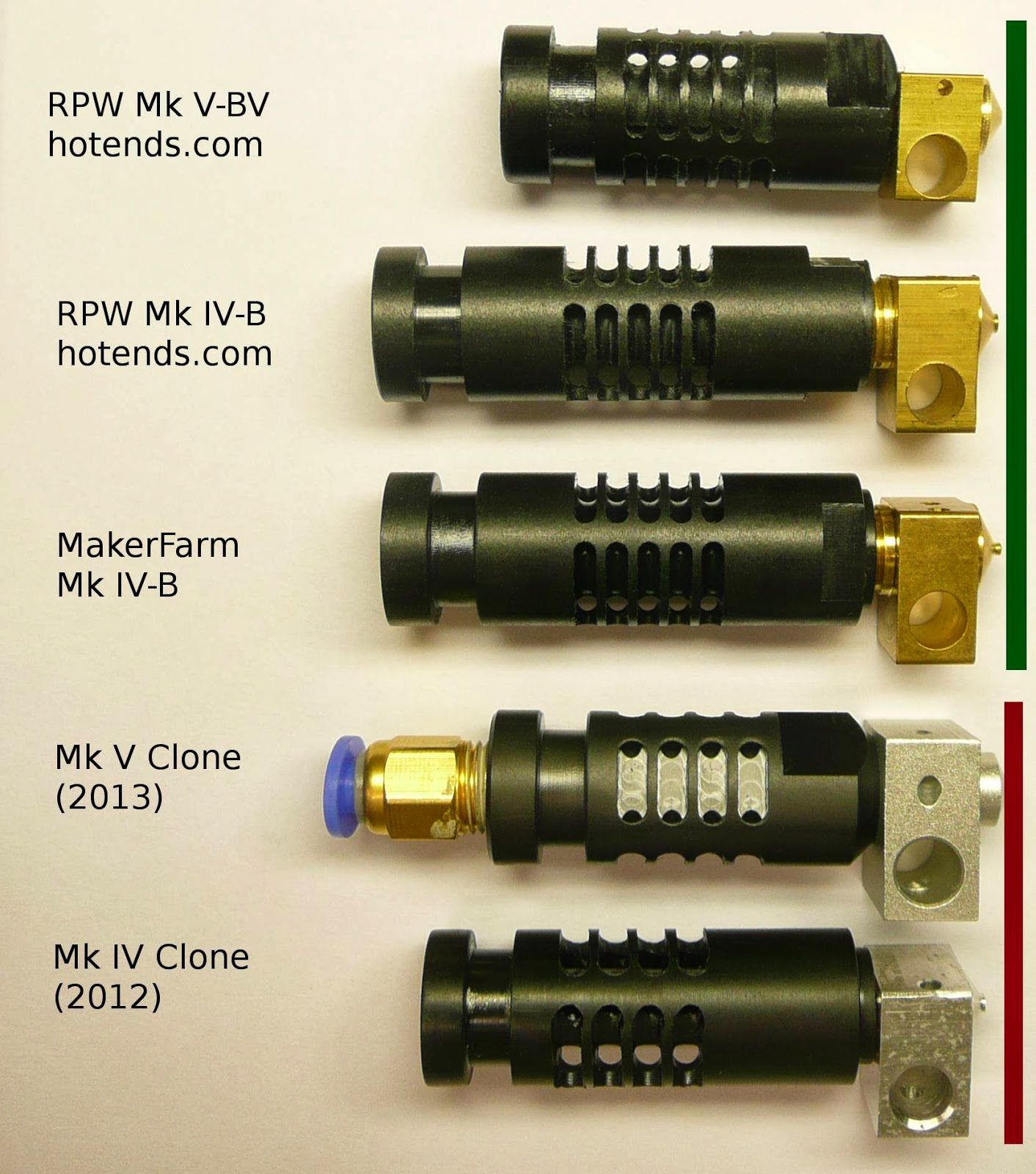 RPW Mk V-BV
hotends.com

RPW Mk IV-B
hotends.com

MakerFarm
Mk IV-B

Mk V Clone
(2013)

Mk IV Clone
(2012)