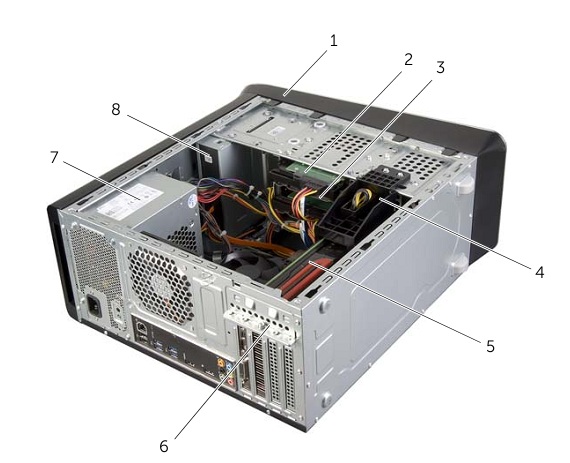 1
2
3
8
7
4
5
6