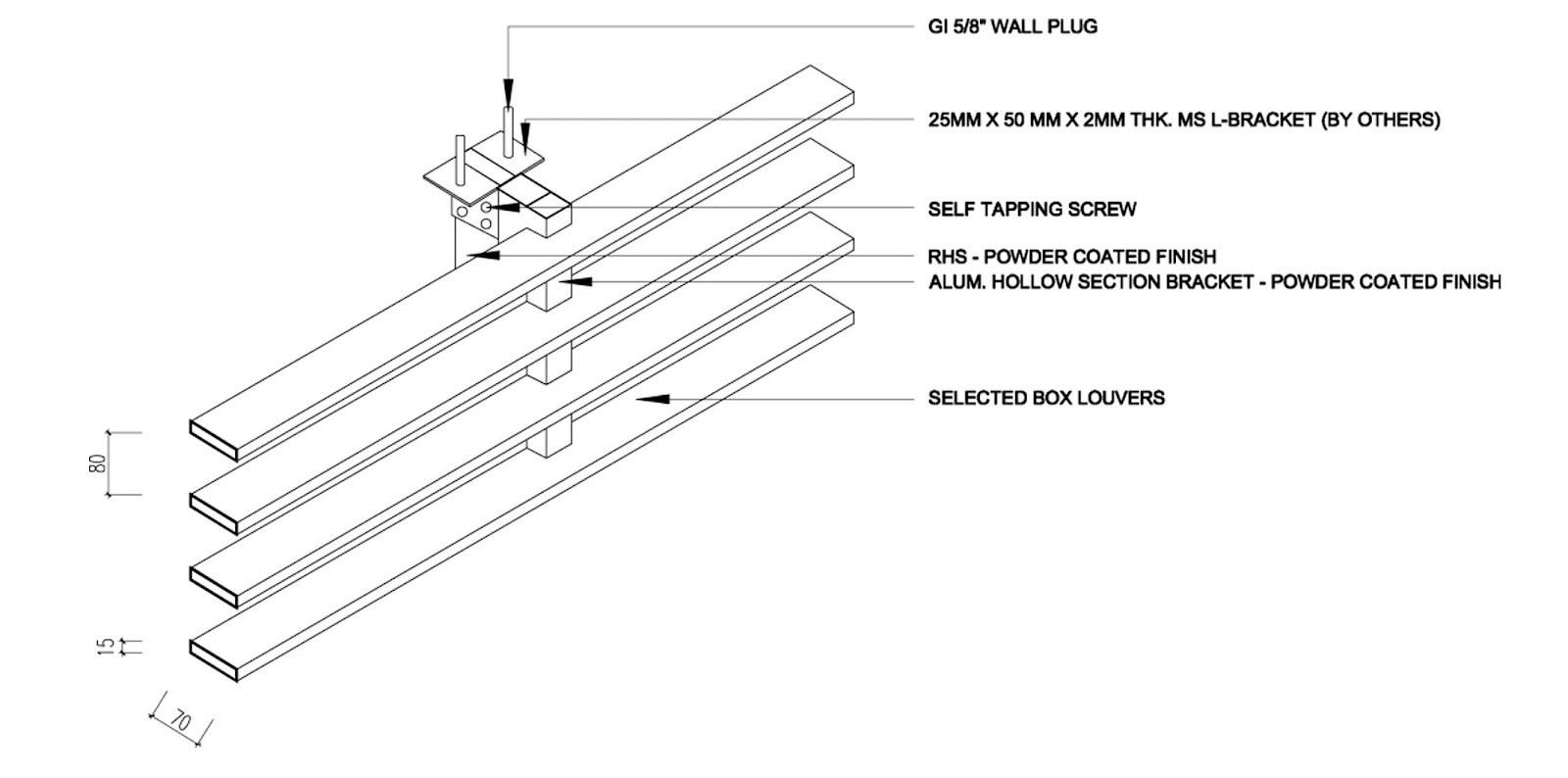 GI 5/8" WALL PLUG

25MM X 50 MM X 2MM THK. MS L-BRACKET (BY OTHERS)

SELF TAPPING SCREW

RHS - POWDER COATED FINISH

ALUM. HOLLOW SECTION BRACKET - POWDER COATED FINISH

SELECTED BOX LOUVERS

80

15

70