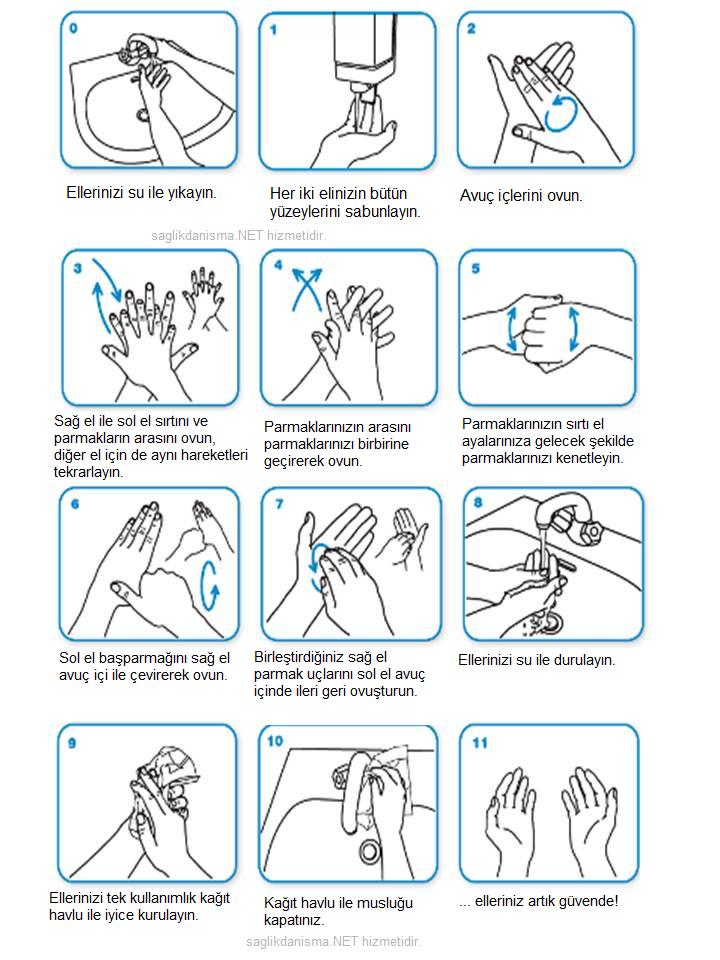 0

Ellerinizi su ile yıkayın.

1

Her iki elinizin bütün yüzeylerini sabunlayın.

2

Avuç içlerini ovun.

saglikdanisma.NET hizmetidir.

3

Sağ el ile sol el sırtını ve parmakların arasını ovun, diğer el için de aynı hareketleri tekrarlayın.

4

Parmaklarınızın arasını parmaklarınızı birbirine geçirerek ovun.

5

Parmaklarınızın sırtı el ayalarınıza gelecek şekilde parmaklarınızı kenetleyin.

6

Sol el başparmağını sağ el avuç içi ile çevirerek ovun.

7

Birleştirdiğiniz sağ el parmak uçlarını sol el avuç içinde ileri geri ovuşturun.

8

Ellerinizi su ile durulayın.

9

Ellerinizi tek kullanımlık kağıt havlu ile iyice kurulayın.

10

Kağıt havlu ile musluğu kapatınız.

11

... elleriniz artık güvende!

saglikdanisma.NET hizmetidir.