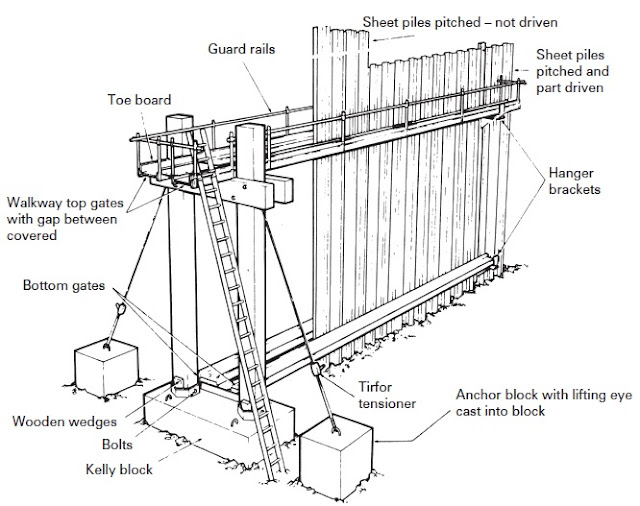 Sheet piles pitched – not driven

Guard rails

Sheet piles pitched and part driven

Toe board

Hanger brackets

Walkway top gates with gap between covered

Bottom gates

Tirfor tensioner

Anchor block with lifting eye cast into block

Wooden wedges

Bolts

Kelly block