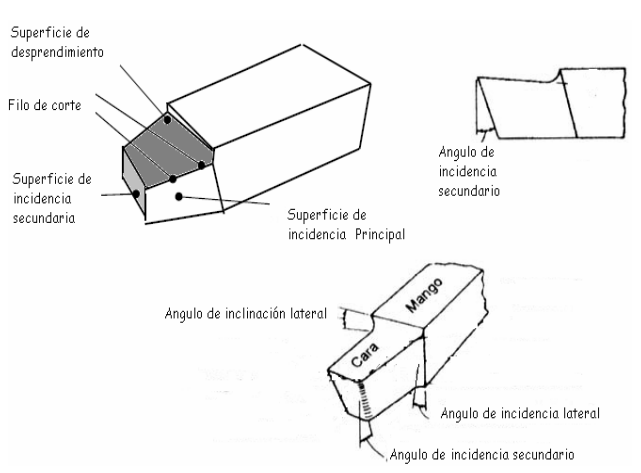 Superficie de desprendimiento

Filo de corte

Superficie de incidencia secundaria

Superficie de incidencia Principal

Angulo de incidencia secundario

Angulo de inclinación lateral

Mango

Cara

Angulo de incidencia lateral

Angulo de incidencia secundario