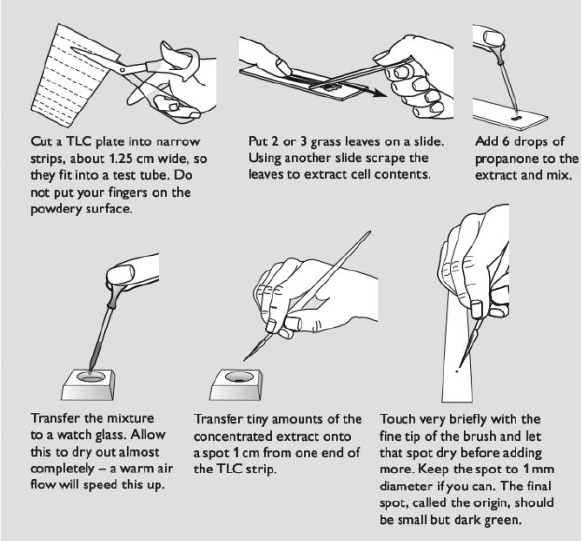 Cut a TLC plate into narrow strips, about 1.25 cm wide, so they fit into a test tube. Do not put your fingers on the powdery surface.

Put 2 or 3 grass leaves on a slide. Using another slide scrape the leaves to extract cell contents.

Add 6 drops of propanone to the extract and mix.

Transfer the mixture to a watch glass. Allow this to dry out almost completely – a warm air flow will speed this up.

Transfer tiny amounts of the concentrated extract onto a spot 1 cm from one end of the TLC strip.

Touch very briefly with the fine tip of the brush and let that spot dry before adding more. Keep the spot to 1 mm diameter if you can. The final spot, called the origin, should be small but dark green.