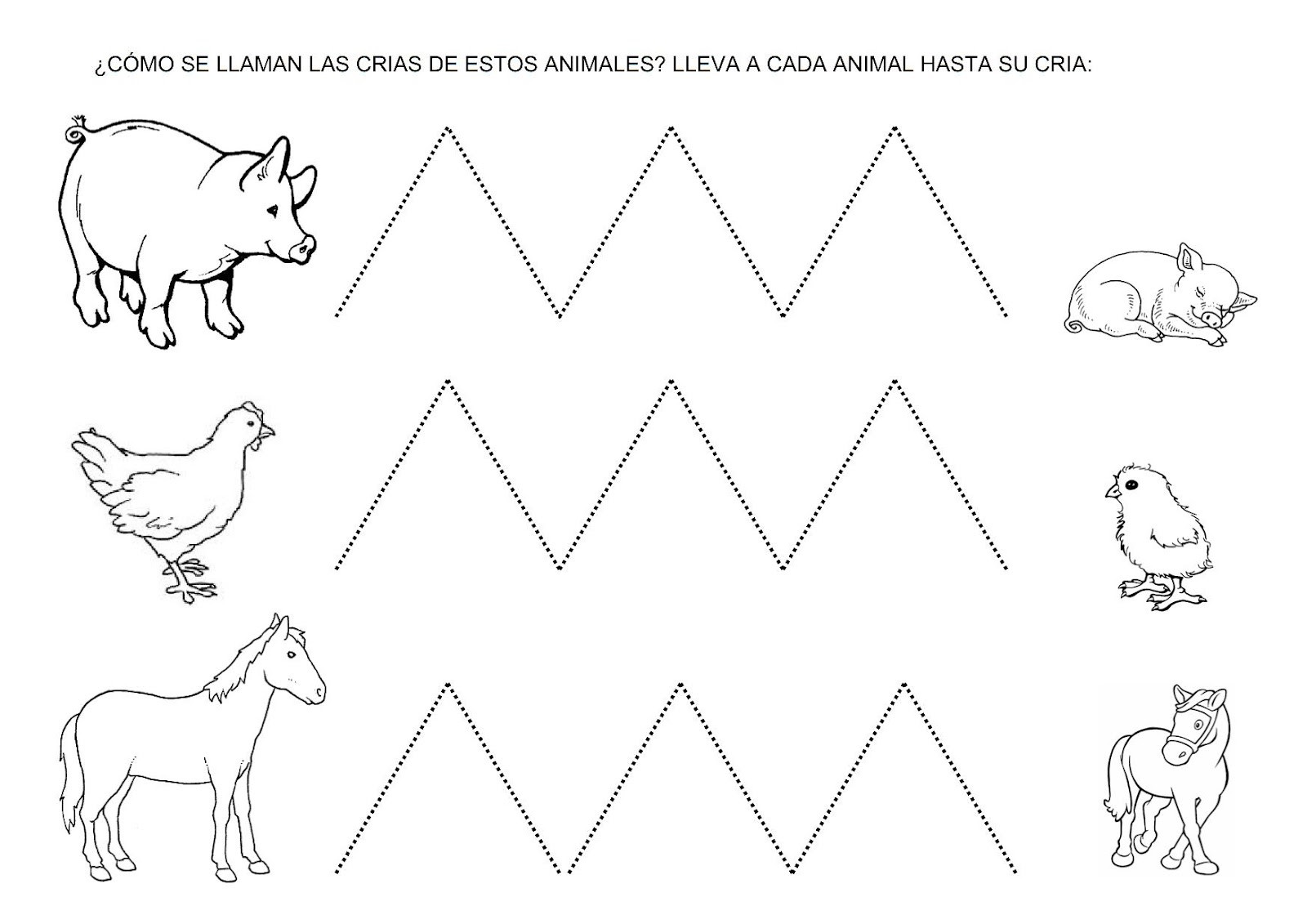 ¿CÓMO SE LLAMAN LAS CRIAS DE ESTOS ANIMALES? LLEVA A CADA ANIMAL HASTA SU CRIA: