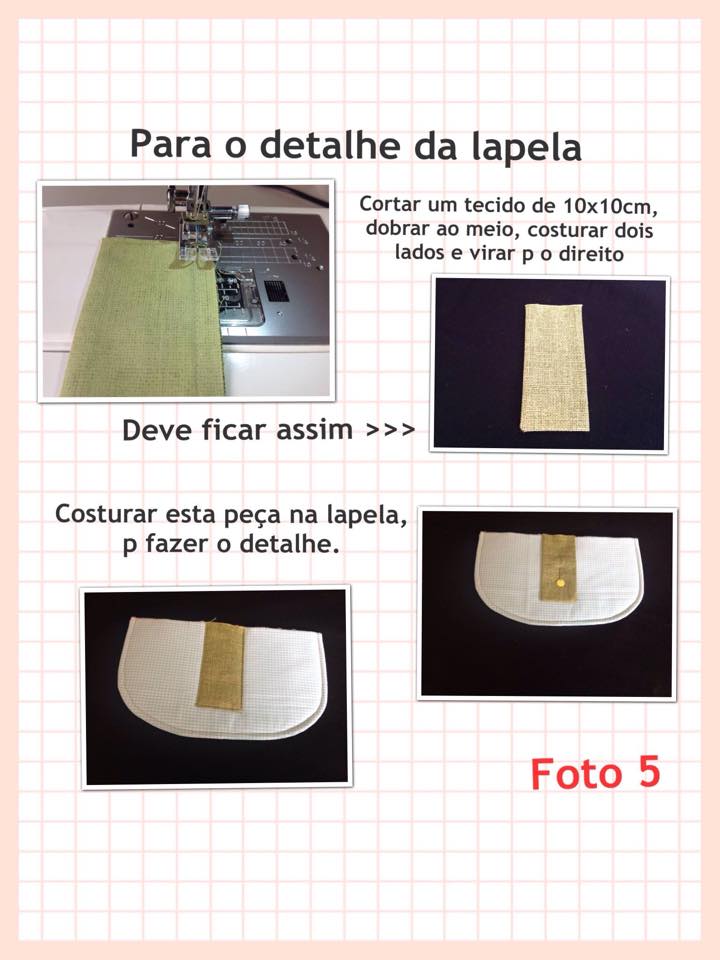 Para o detalhe da lapela

Cortar um tecido de 10x10cm, dobrar ao meio, costurar dois lados e virar p o direito

Deve ficar assim >>>

Costurar esta peça na lapela, p fazer o detalhe.

Foto 5