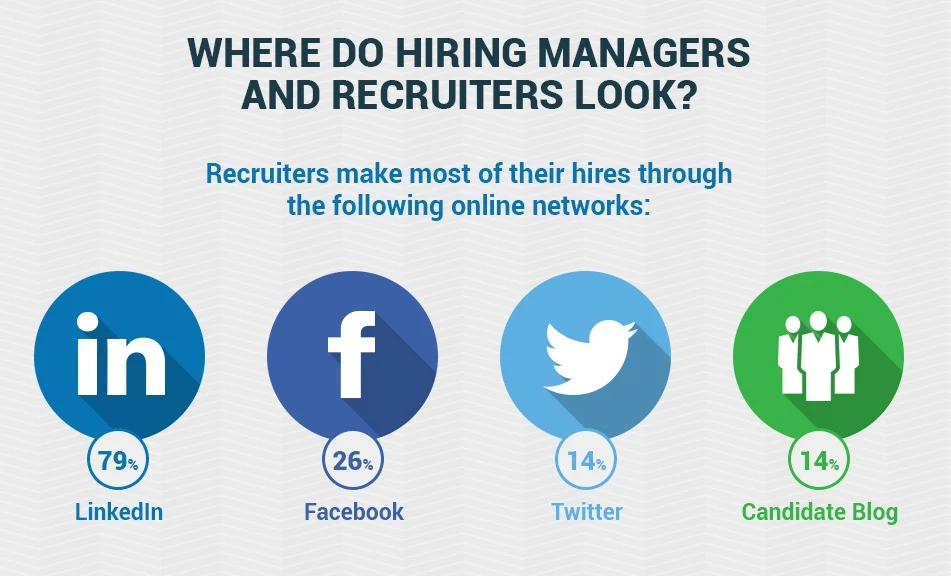 WHERE DO HIRING MANAGERS AND RECRUITERS LOOK?

Recruiters make most of their hires through the following online networks:

in

79%

LinkedIn

f

26%

Facebook

14%

Twitter

14%

Candidate Blog