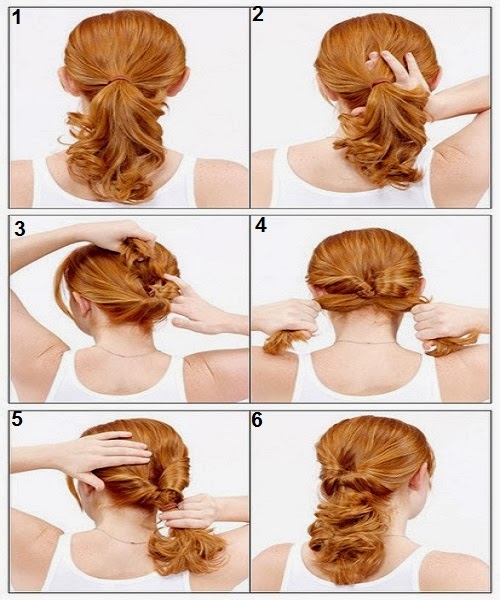 1

2

3

4

5

6