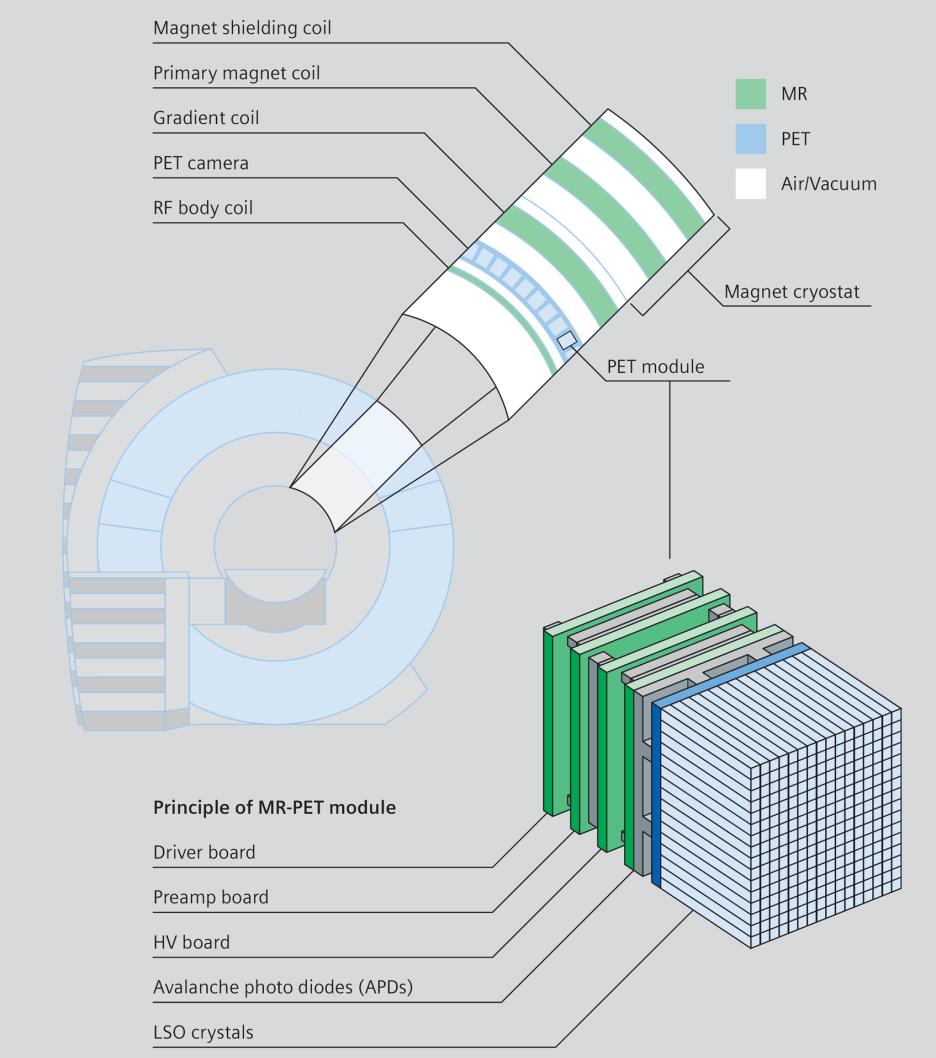 Magnet shielding coil
Primary magnet coil
Gradient coil
PET camera
RF body coil

MR
PET
Air/Vacuum

Magnet cryostat

PET module

Principle of MR-PET module
Driver board
Preamp board
HV board
Avalanche photo diodes (APDs)
LSO crystals