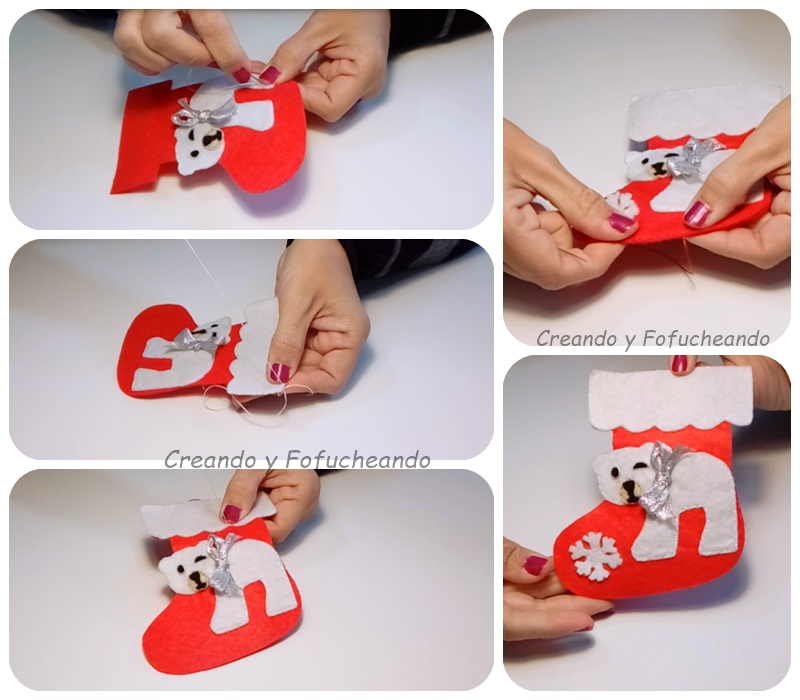 Creando y Fofucheando

Creando y Fofucheando