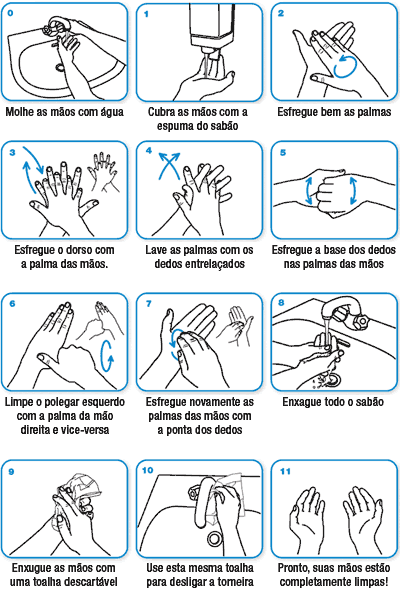 0

Molhe as mãos com água

1

Cubra as mãos com a espuma do sabão

2

Esfregue bem as palmas

3

Esfregue o dorso com a palma das mãos.

4

Lave as palmas com os dedos entrelaçados

5

Esfregue a base dos dedos nas palmas das mãos

6

Limpe o polegar esquerdo com a palma da mão direita e vice-versa

7

Esfregue novamente as palmas das mãos com a ponta dos dedos

8

Enxague todo o sabão

9

Enxugue as mãos com uma toalha descartável

10

Use esta mesma toalha para desligar a torneira

11

Pronto, suas mãos estão completamente limpas!