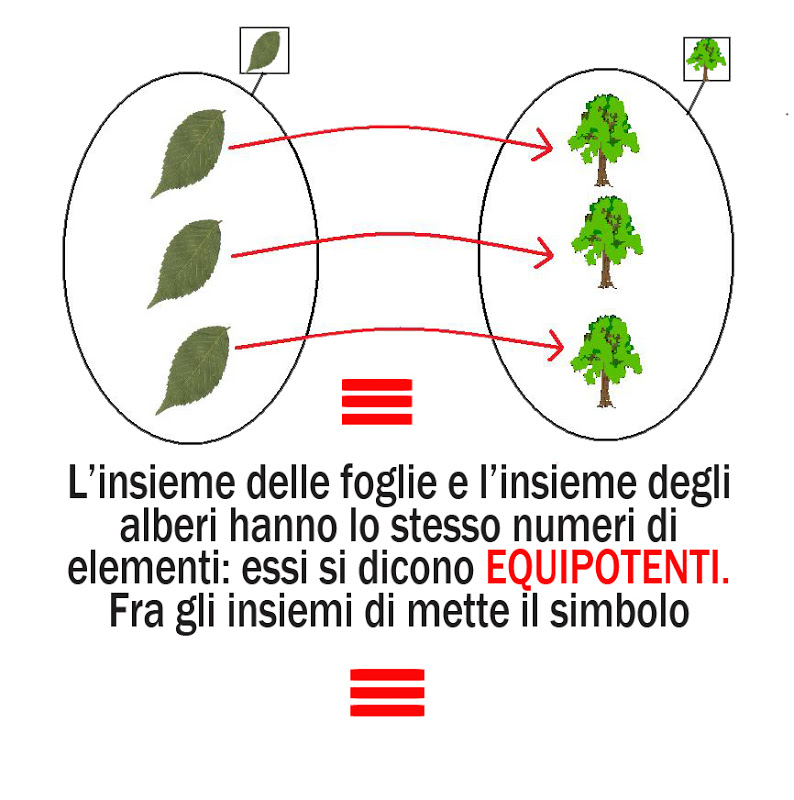 $\equiv$

L'insieme delle foglie e l'insieme degli alberi hanno lo stesso numeri di elementi: essi si dicono EQUIPOTENTI. Fra gli insiemi di mette il simbolo

$\equiv$