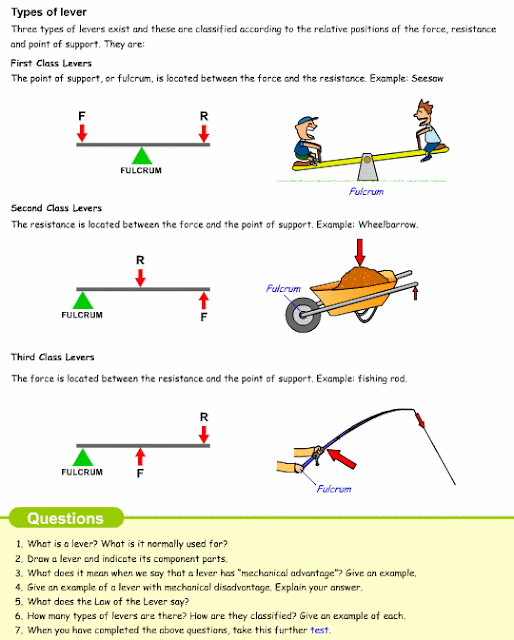 Types of lever

Three types of levers exist and these are classified according to the relative positions of the force, resistance and point of support. They are:

First Class Levers

The point of support, or fulcrum, is located between the force and the resistance. Example: Seesaw

F
R
FULCRUM

Fulcrum

Second Class Levers

The resistance is located between the force and the point of support. Example: Wheelbarrow.

R
FULCRUM
F

Fulcrum

Third Class Levers

The force is located between the resistance and the point of support. Example: fishing rod.

R
FULCRUM
F

Fulcrum

Questions

1. What is a lever? What is it normally used for?
2. Draw a lever and indicate its component parts.
3. What does it mean when we say that a lever has "mechanical advantage"? Give an example.
4. Give an example of a lever with mechanical disadvantage. Explain your answer.
5. What does the Law of the Lever say?
6. How many types of levers are there? How are they classified? Give an example of each.
7. When you have completed the above questions, take this further test.