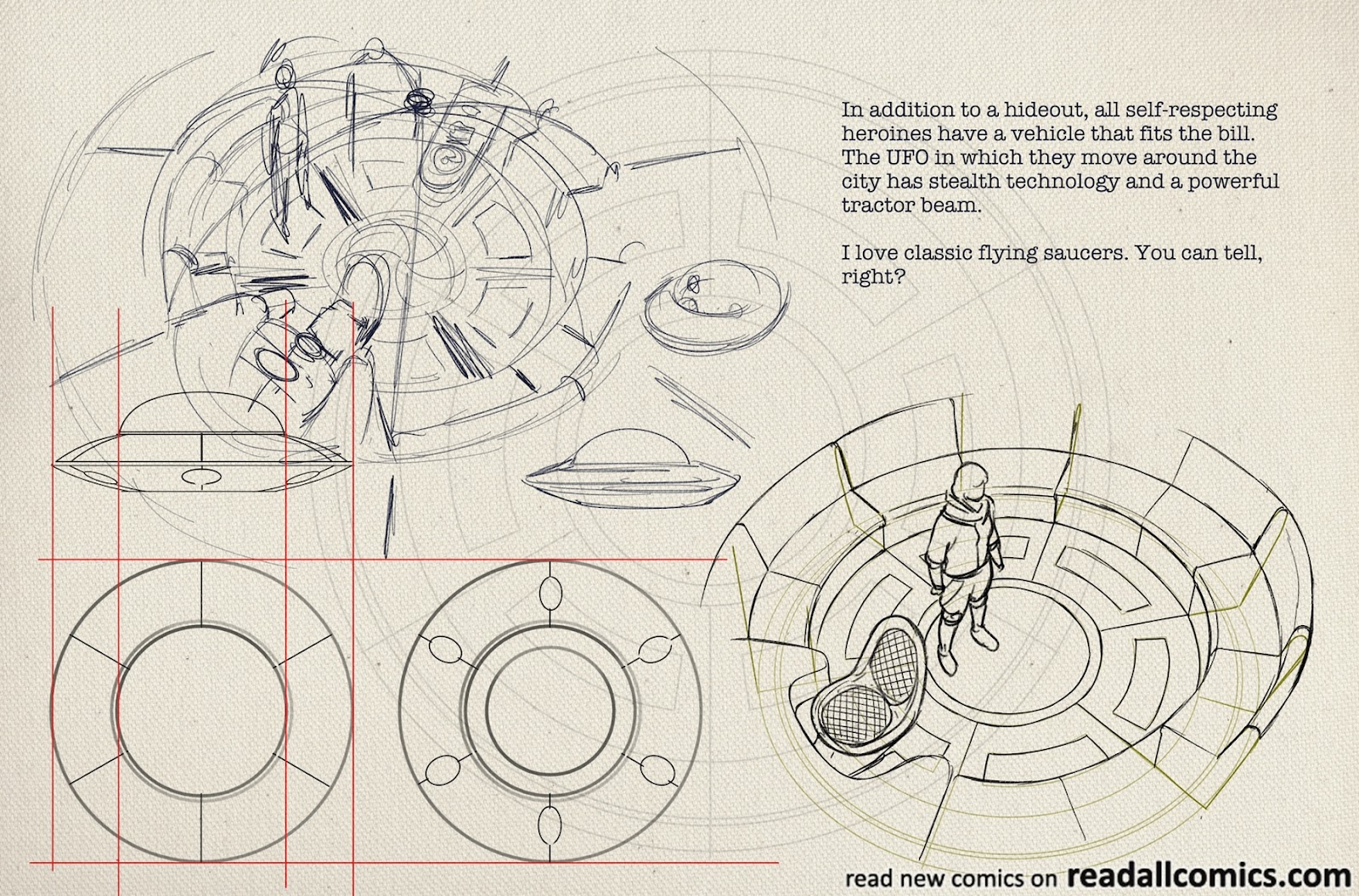 In addition to a hideout, all self-respecting heroines have a vehicle that fits the bill. The UFO in which they move around the city has stealth technology and a powerful tractor beam.

I love classic flying saucers. You can tell, right?

read new comics on readallcomics.com