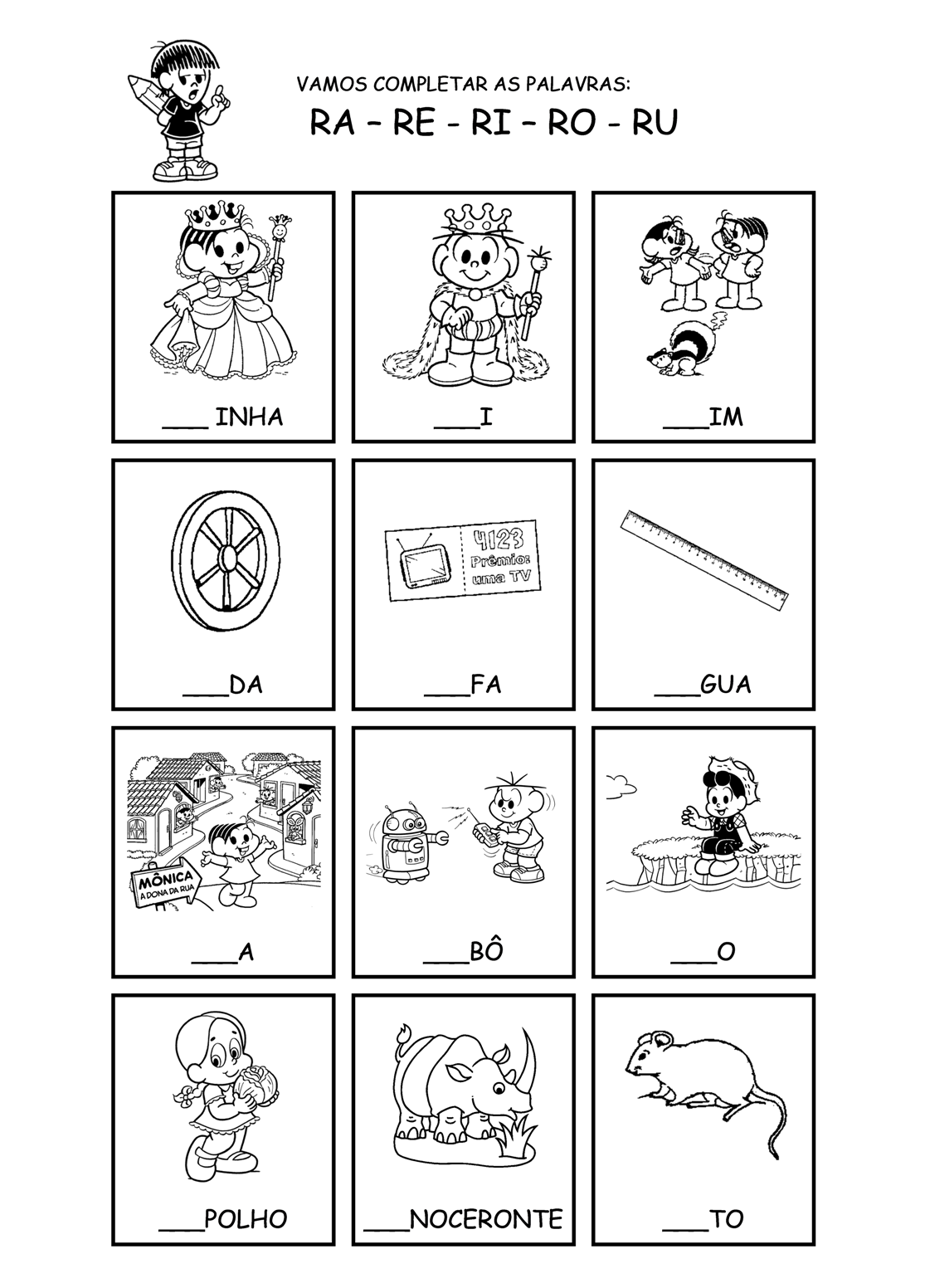 VAMOS COMPLETAR AS PALAVRAS:

RA – RE - RI – RO - RU

___ INHA

___I

___IM

___DA

4123 Prêmio: uma TV

___FA

___GUA

MÔNICA A DONA DA RUA

___A

___BÔ

___O

___POLHO

___NOCERONTE

___TO