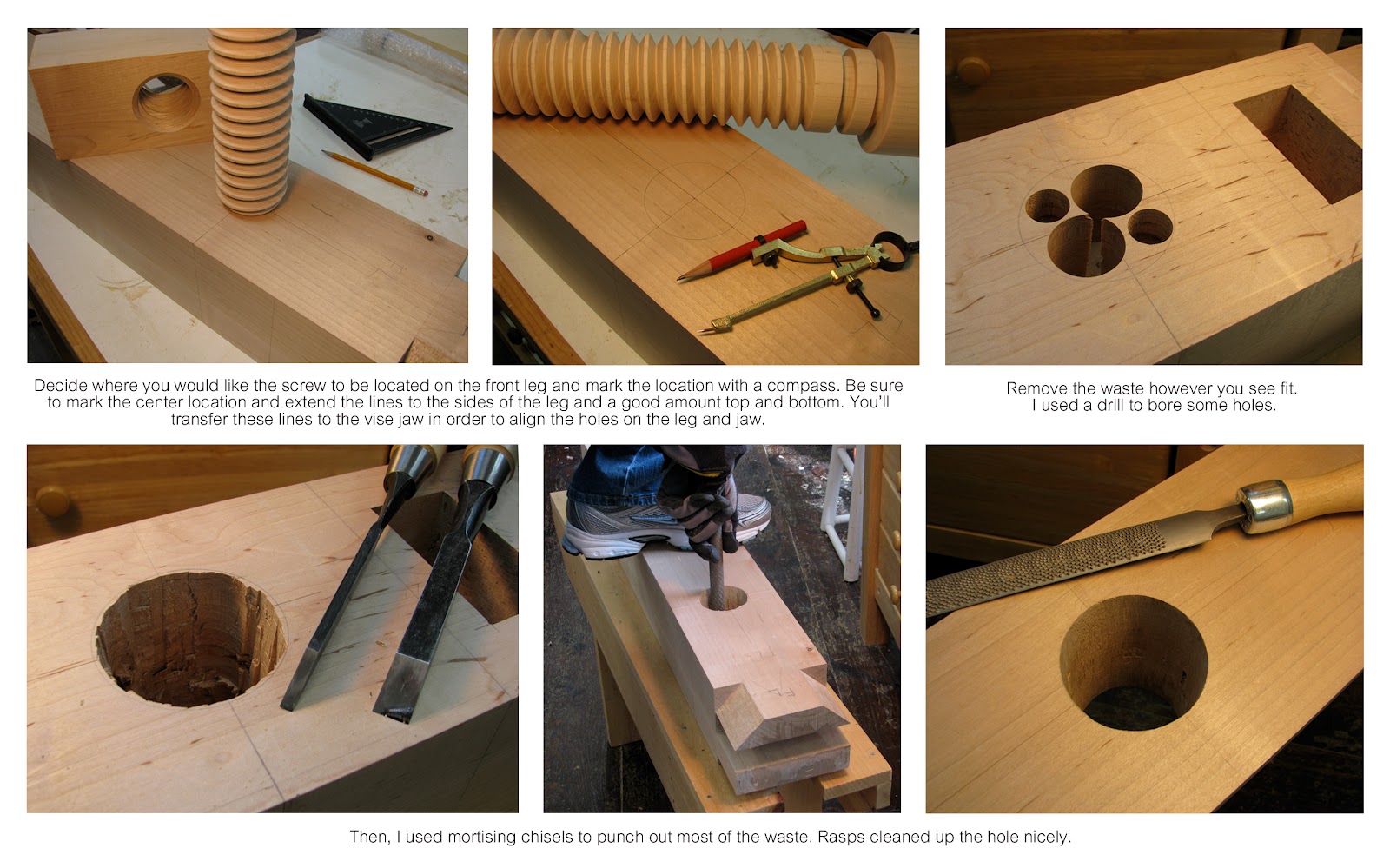 Decide where you would like the screw to be located on the front leg and mark the location with a compass. Be sure to mark the center location and extend the lines to the sides of the leg and a good amount top and bottom. You'll transfer these lines to the vise jaw in order to align the holes on the leg and jaw.

Remove the waste however you see fit. I used a drill to bore some holes.

Then, I used mortising chisels to punch out most of the waste. Rasps cleaned up the hole nicely.