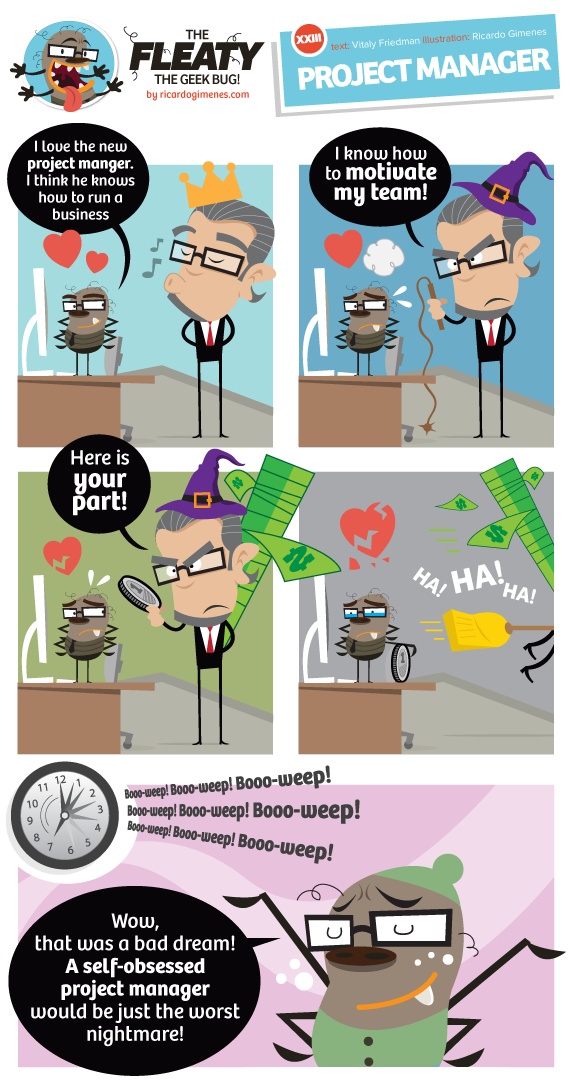 THE FLEATY THE GEEK BUG!
by ricardogimenes.com

XXIII text: Vitaly Friedman illustration: Ricardo Gimenes
PROJECT MANAGER

I love the new project manger. I think he knows how to run a business

I know how to motivate my team!

Here is your part!

HA! HA! HA!

12 1 2 3 4 5 6 7 8 9 10 11

Booo-weep! Booo-weep! Booo-weep!
Booo-weep! Booo-weep! Booo-weep!
Booo-weep! Booo-weep! Booo-weep!

Wow, that was a bad dream! A self-obsessed project manager would be just the worst nightmare!