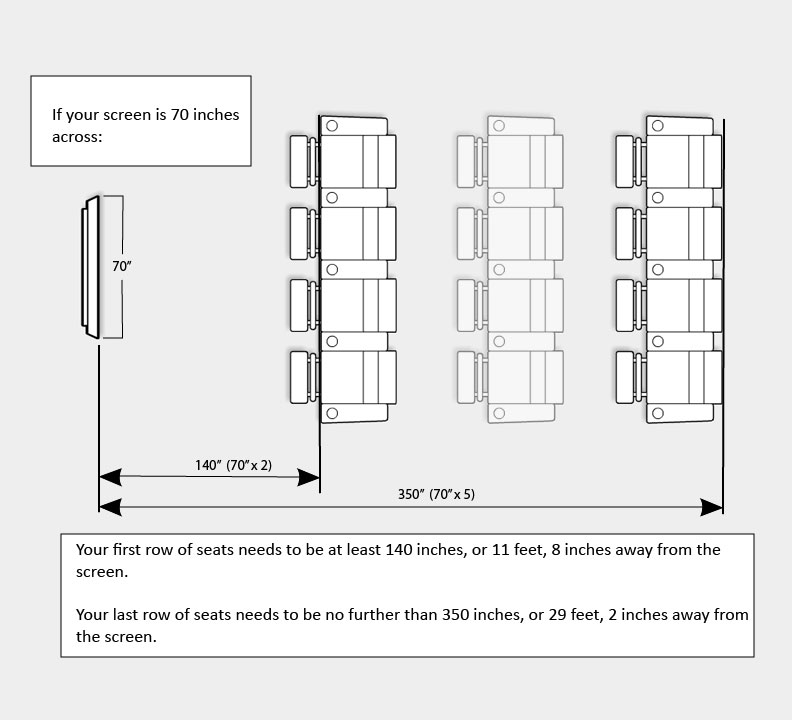 If your screen is 70 inches across:

70″

140″ (70″x 2)

350″ (70″x 5)

Your first row of seats needs to be at least 140 inches, or 11 feet, 8 inches away from the screen.

Your last row of seats needs to be no further than 350 inches, or 29 feet, 2 inches away from the screen.