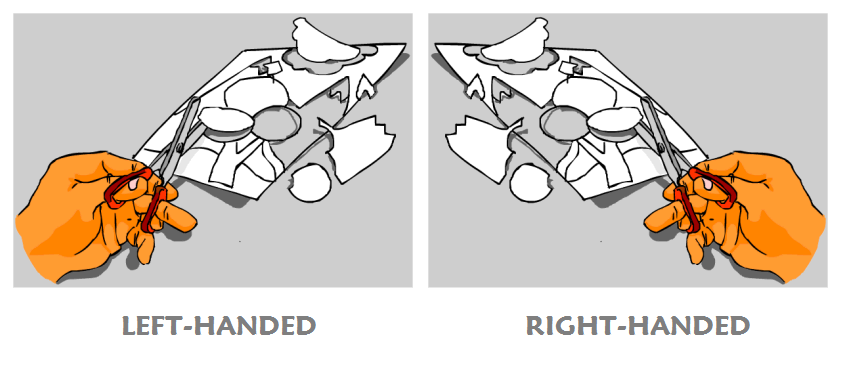 LEFT-HANDED

RIGHT-HANDED