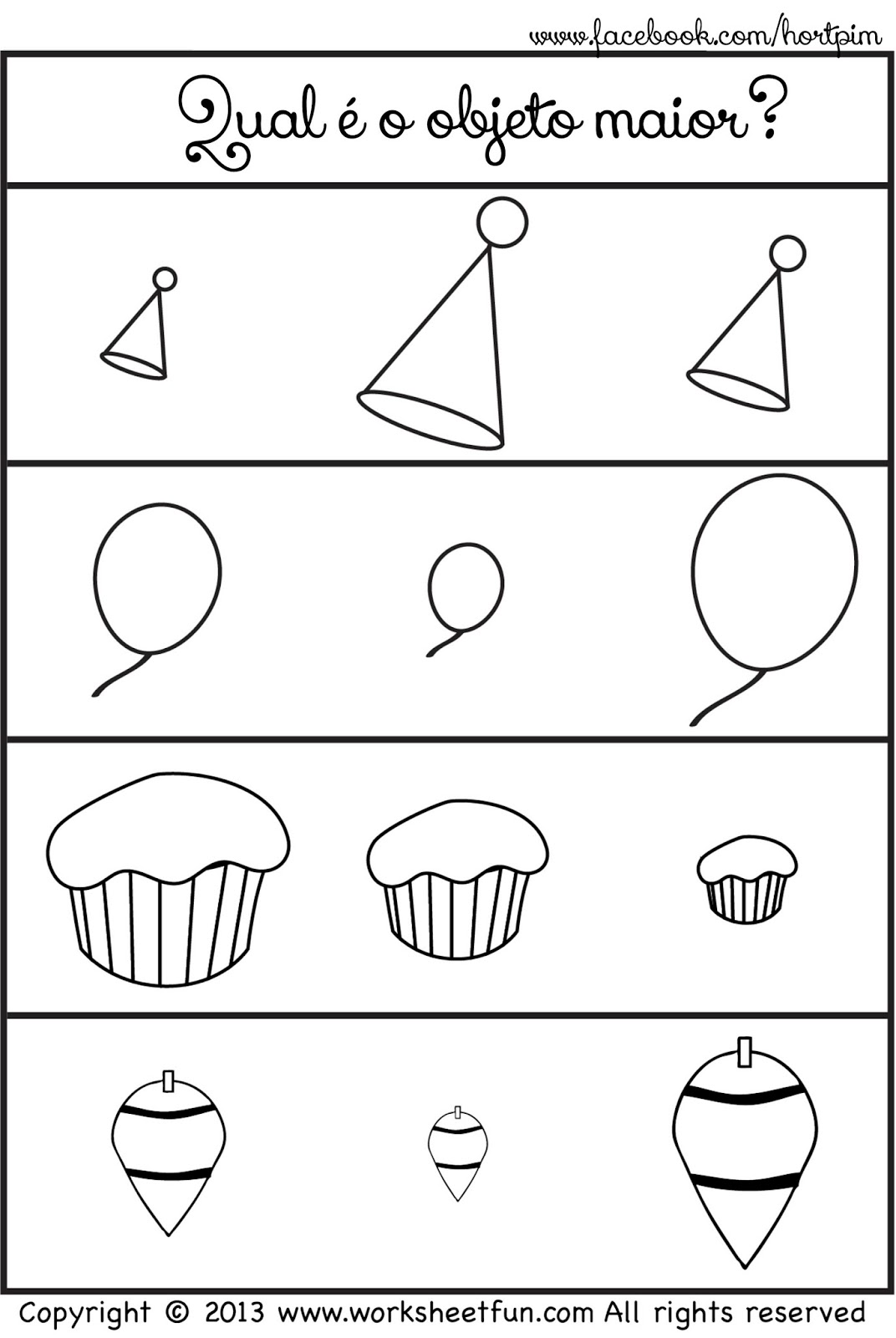 www.facebook.com/hortpim

Qual é o objeto maior?

Copyright © 2013 www.worksheetfun.com All rights reserved