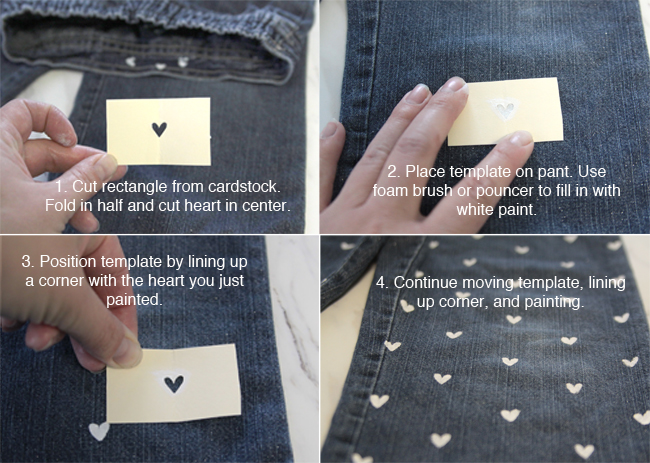 1. Cut rectangle from cardstock. Fold in half and cut heart in center.

2. Place template on pant. Use foam brush or pouncer to fill in with white paint.

3. Position template by lining up a corner with the heart you just painted.

4. Continue moving template, lining up corner, and painting.