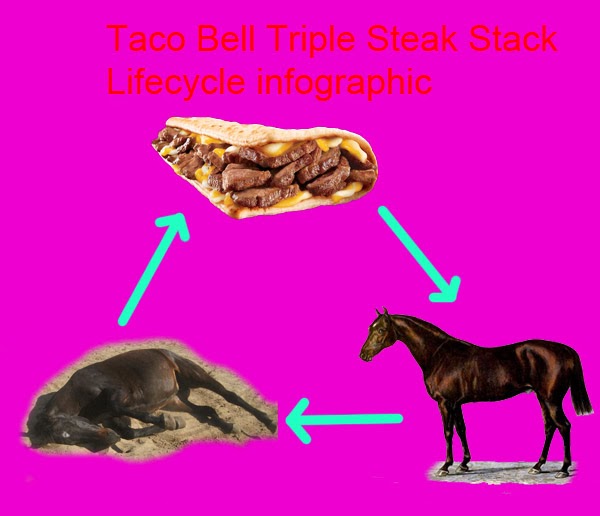 Taco Bell Triple Steak Stack Lifecycle infographic