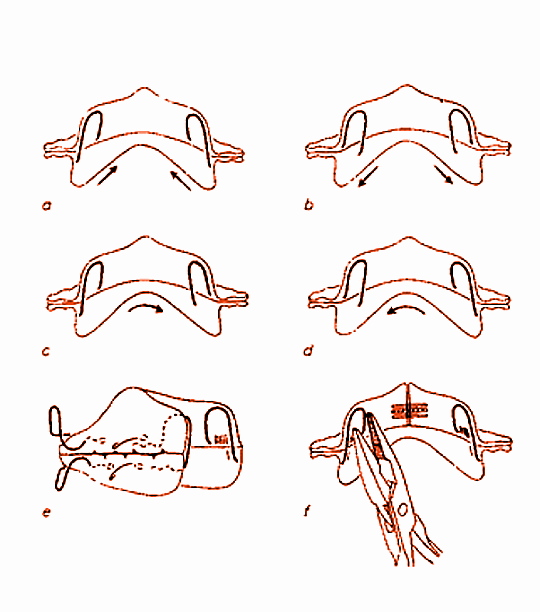 a

b

c

d

e

f