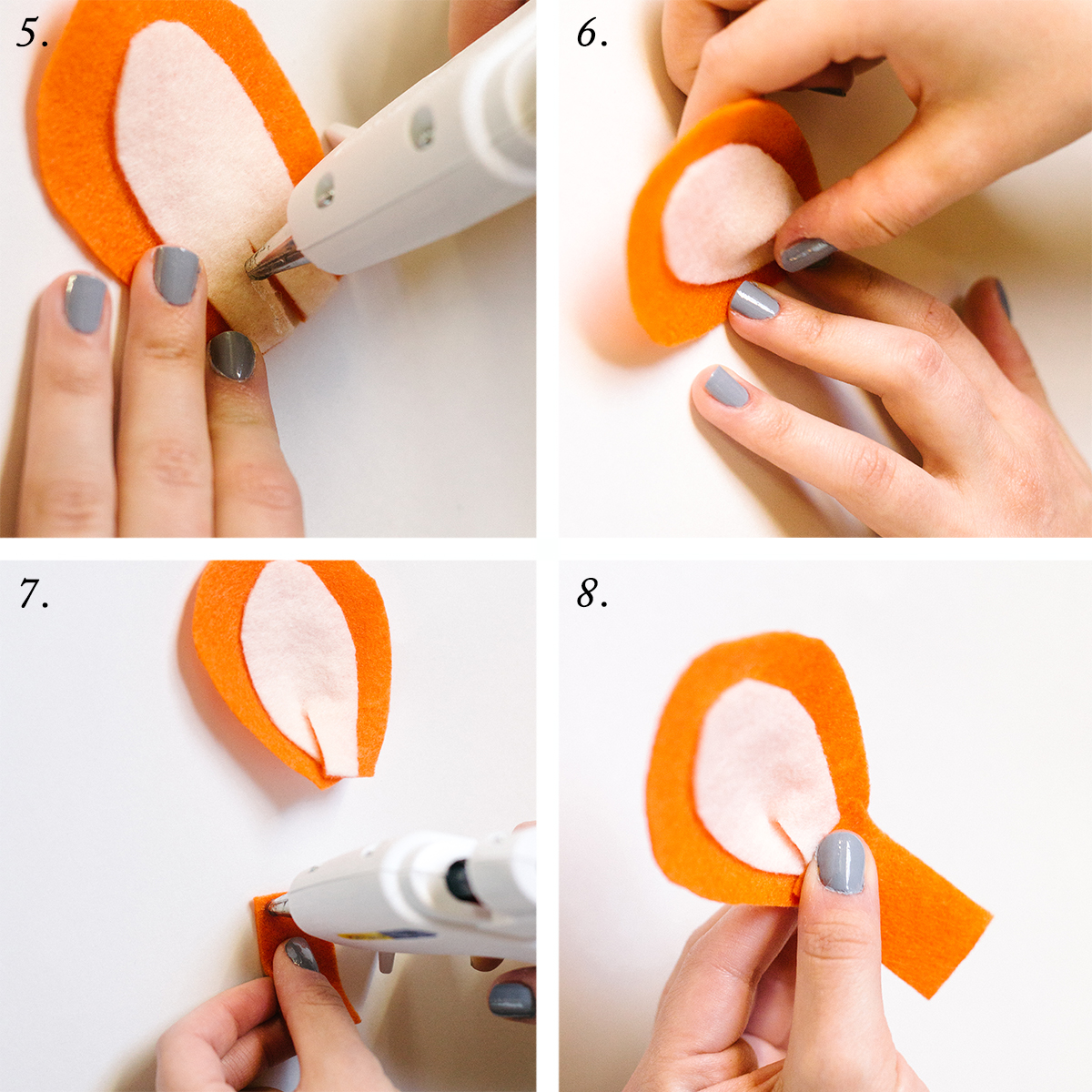 5.

6.

7.

8.